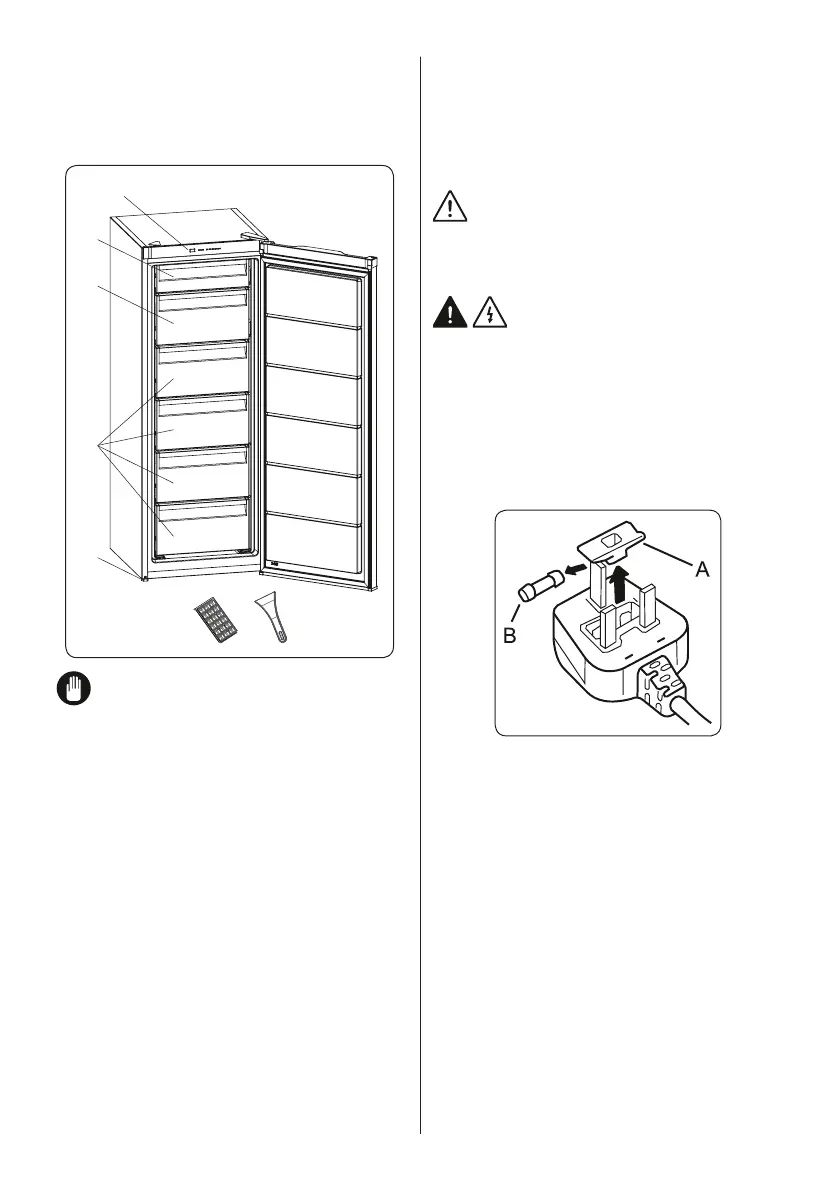 A

B