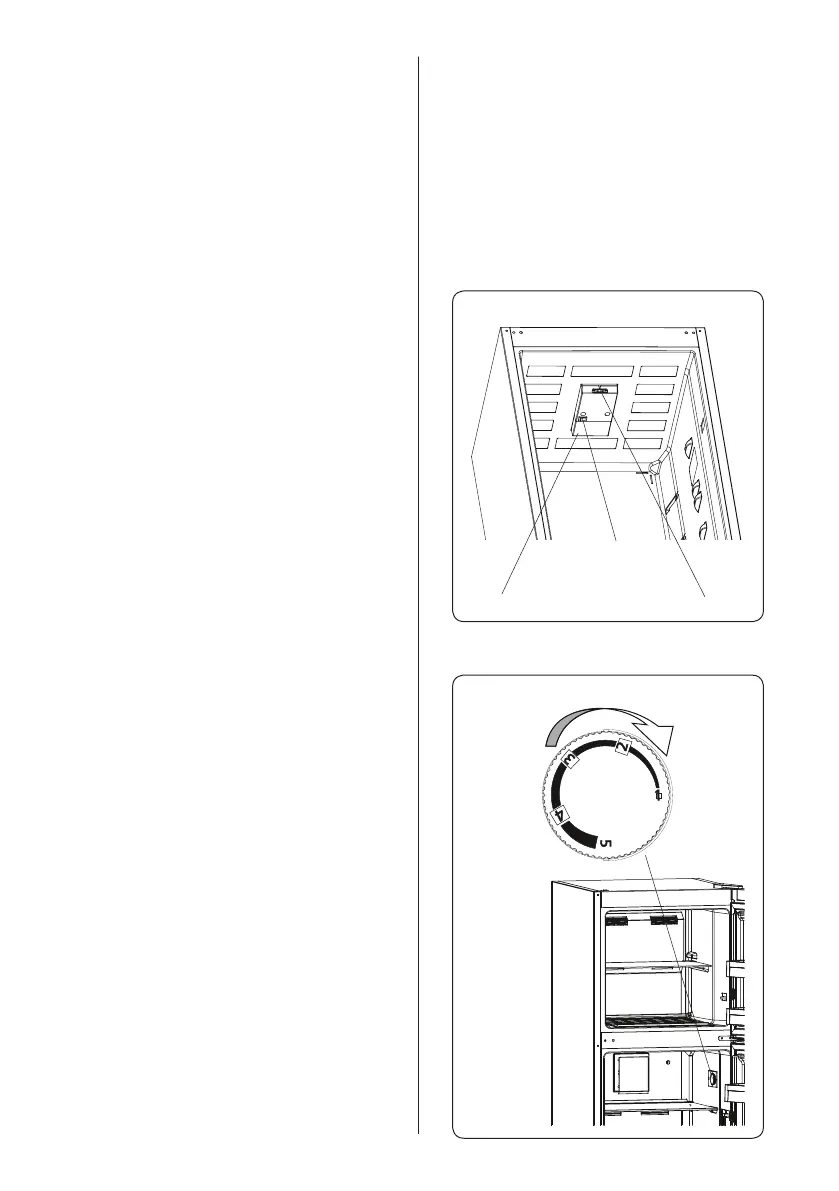 2
3
4
5