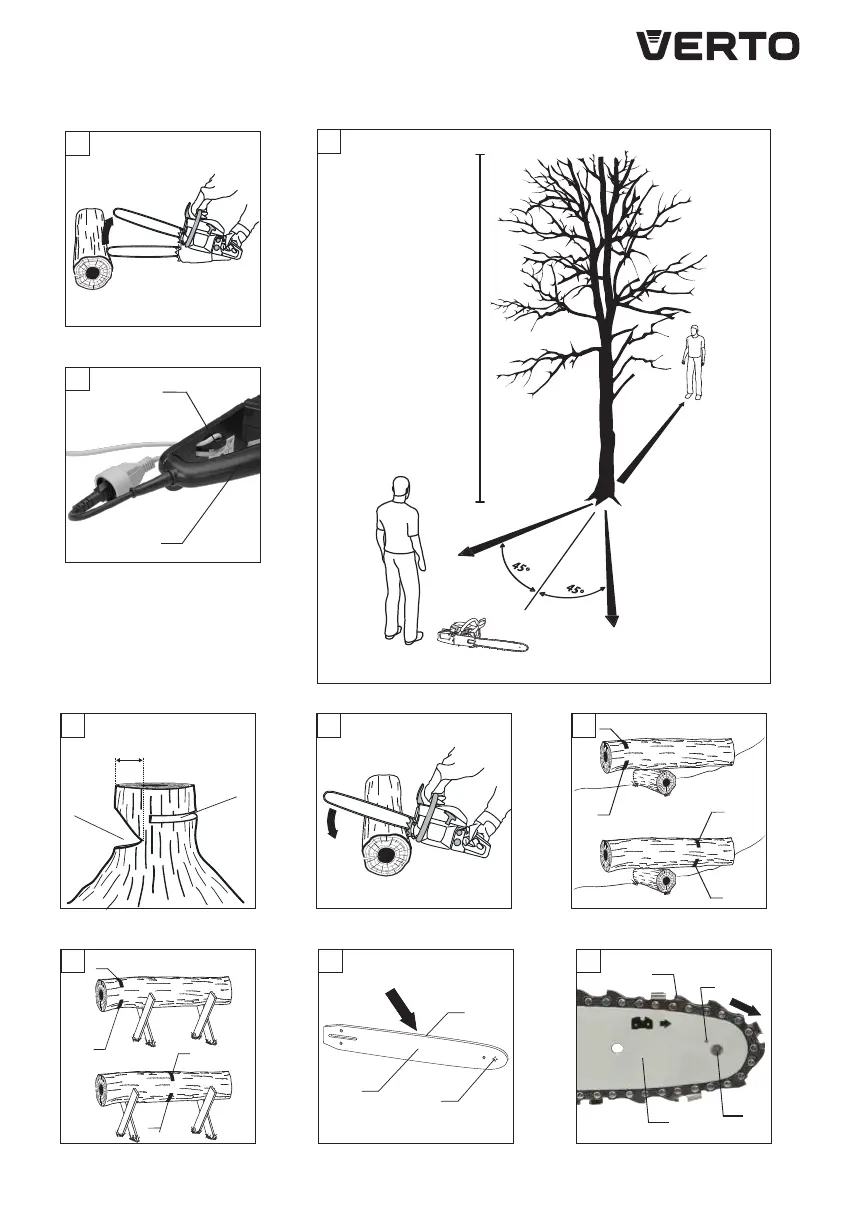 VERTO

45°

45°