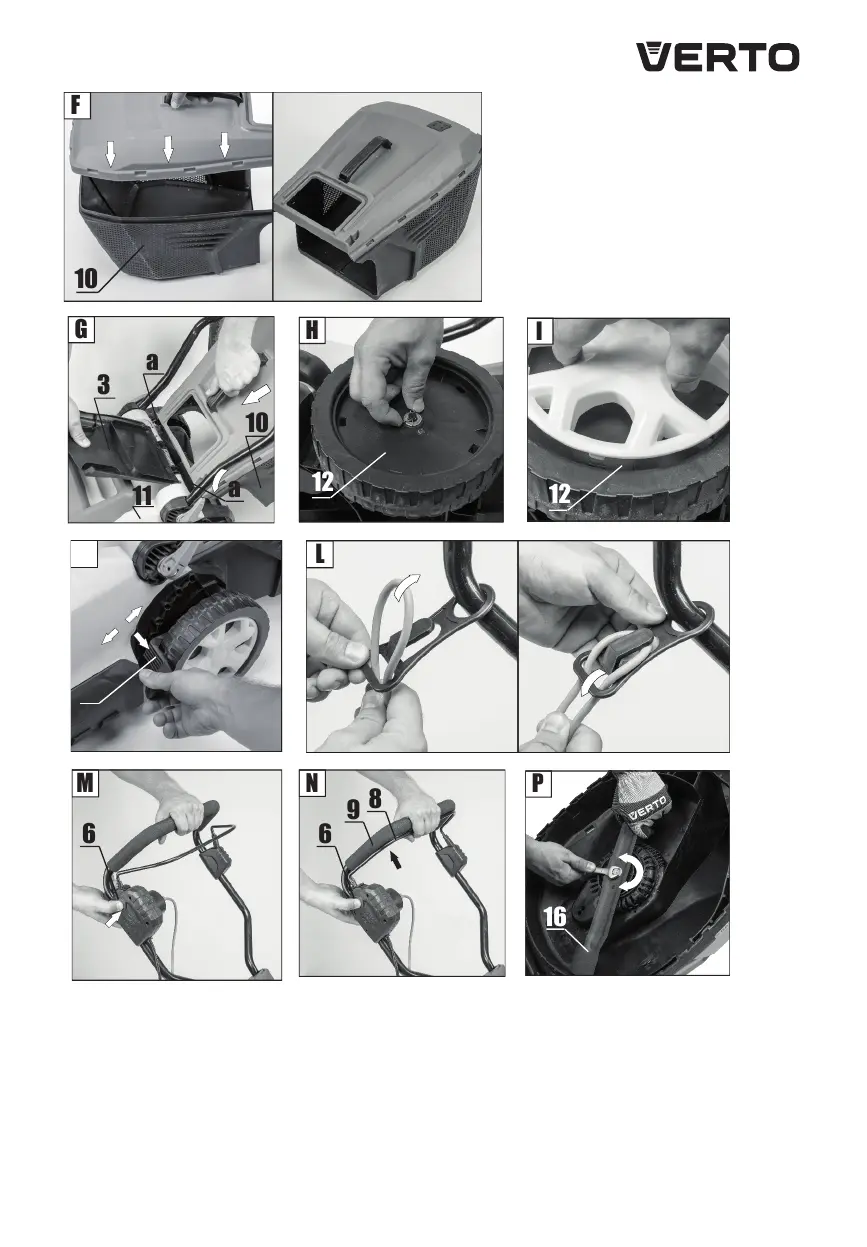 VERTO

F

10

G

a

3

10

11

a

H

12

I

12

L

M

6

N

9

8

6

P

VERTO

16