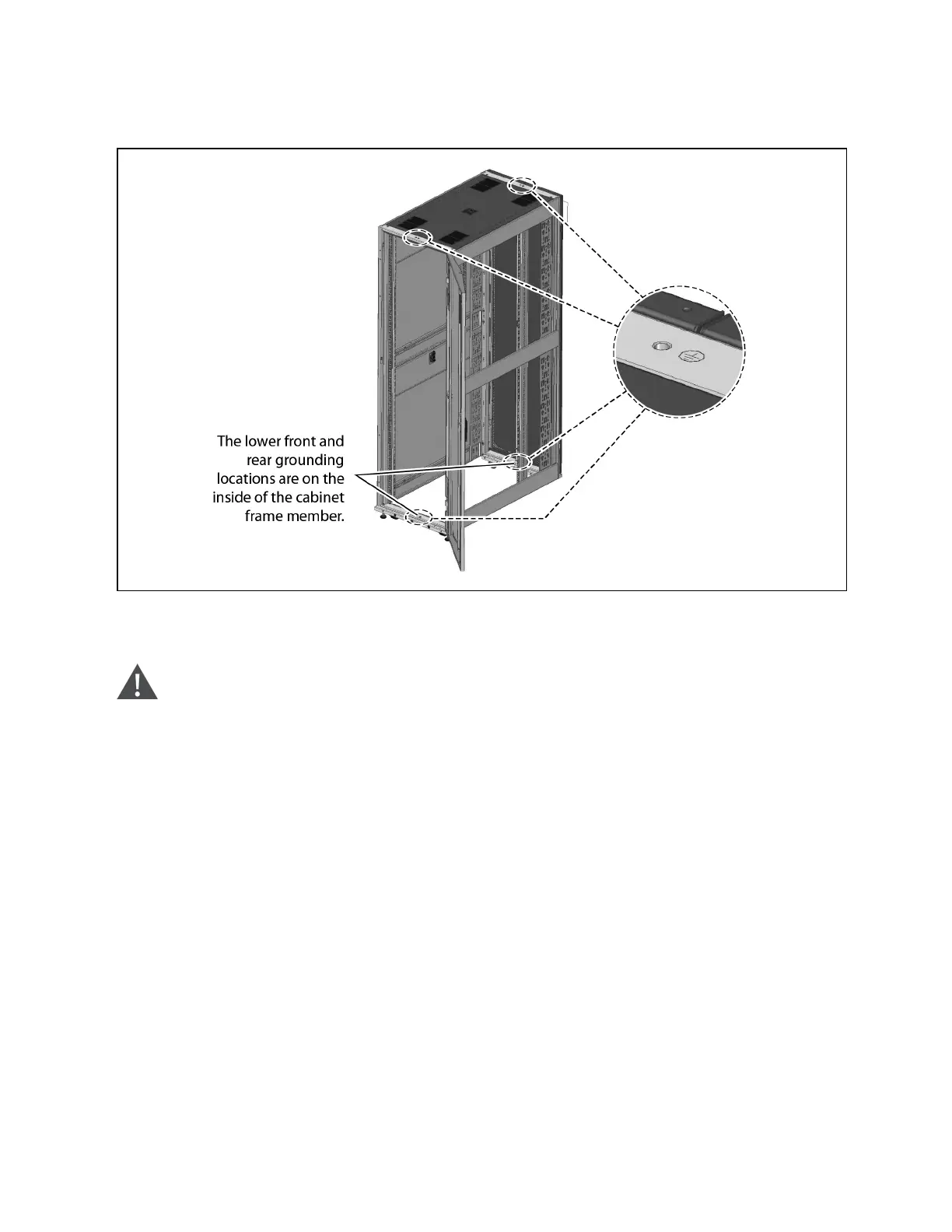 The lower front and rear grounding locations are on the inside of the cabinet frame member.