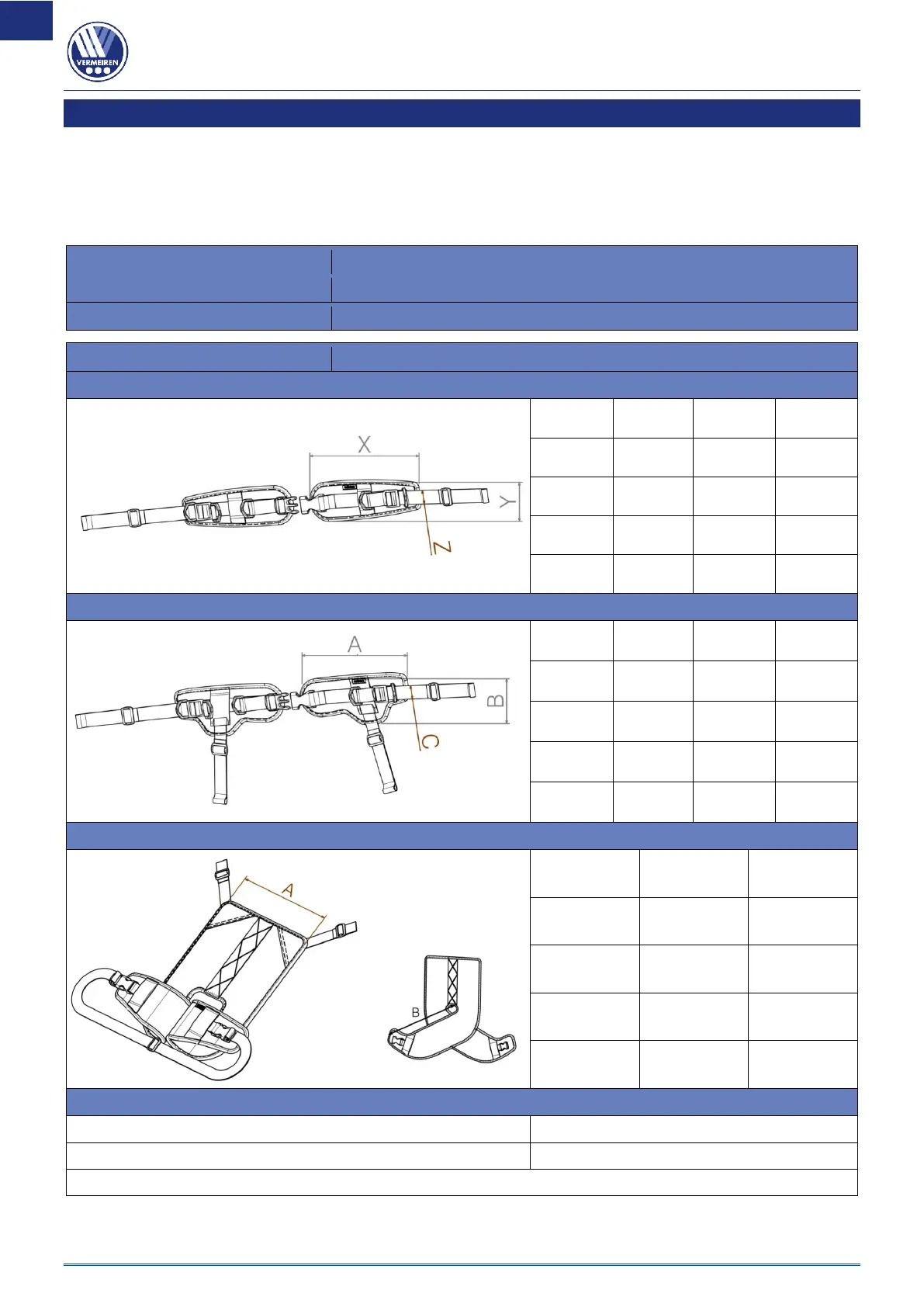 VERMEIREN

X

Y

Z

A

B

C

A

B