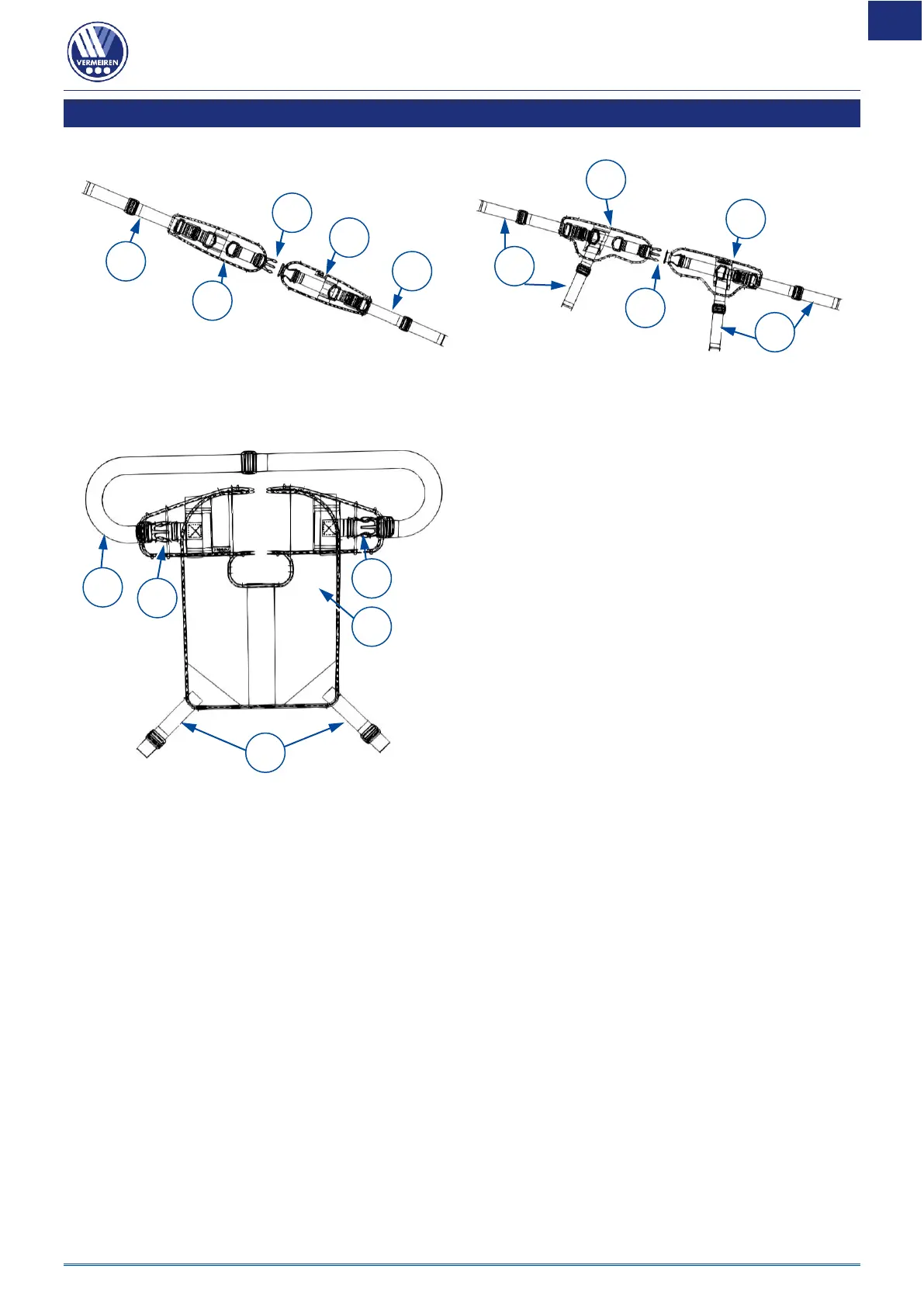 VERMEIREN