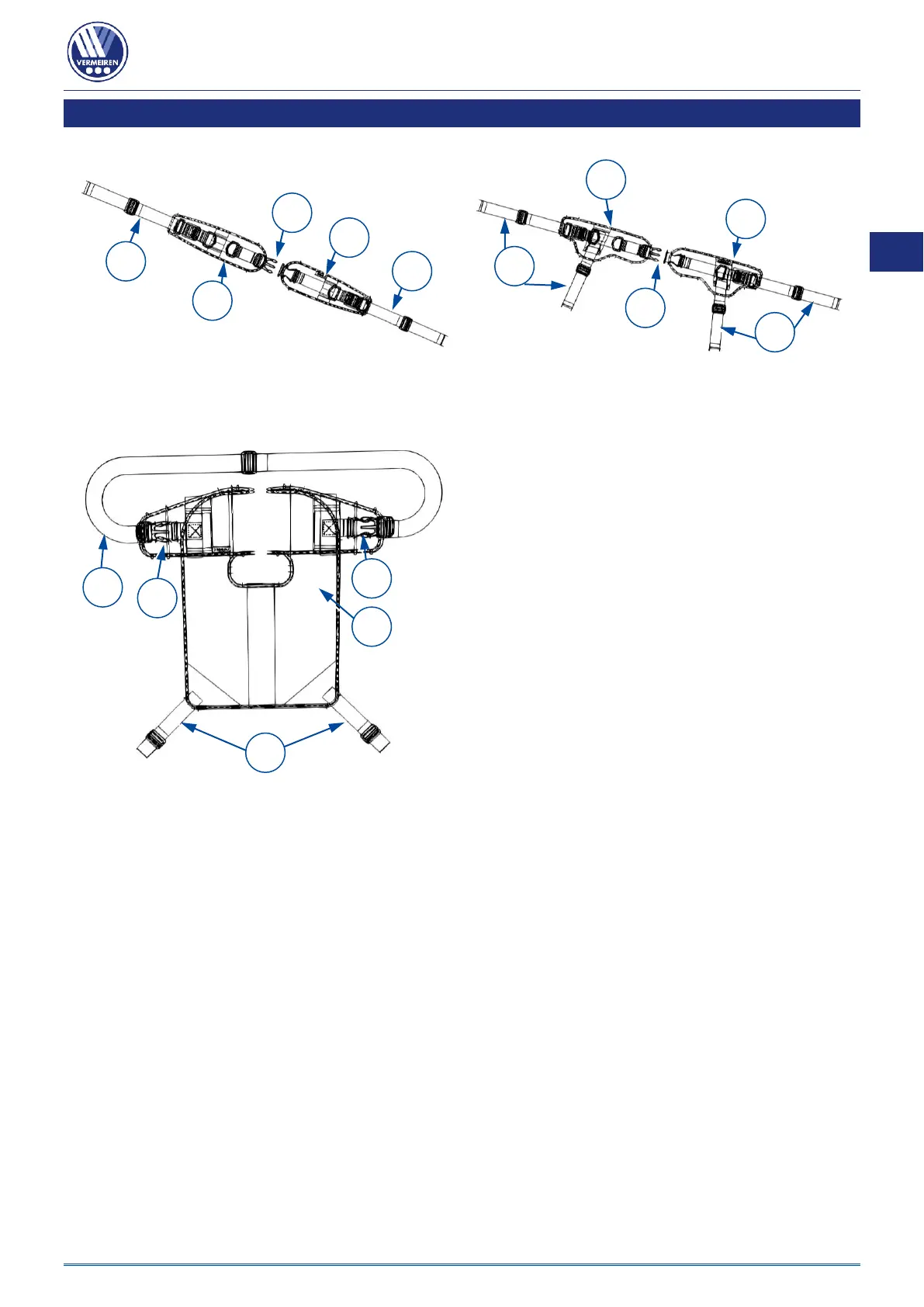 VERMEIREN