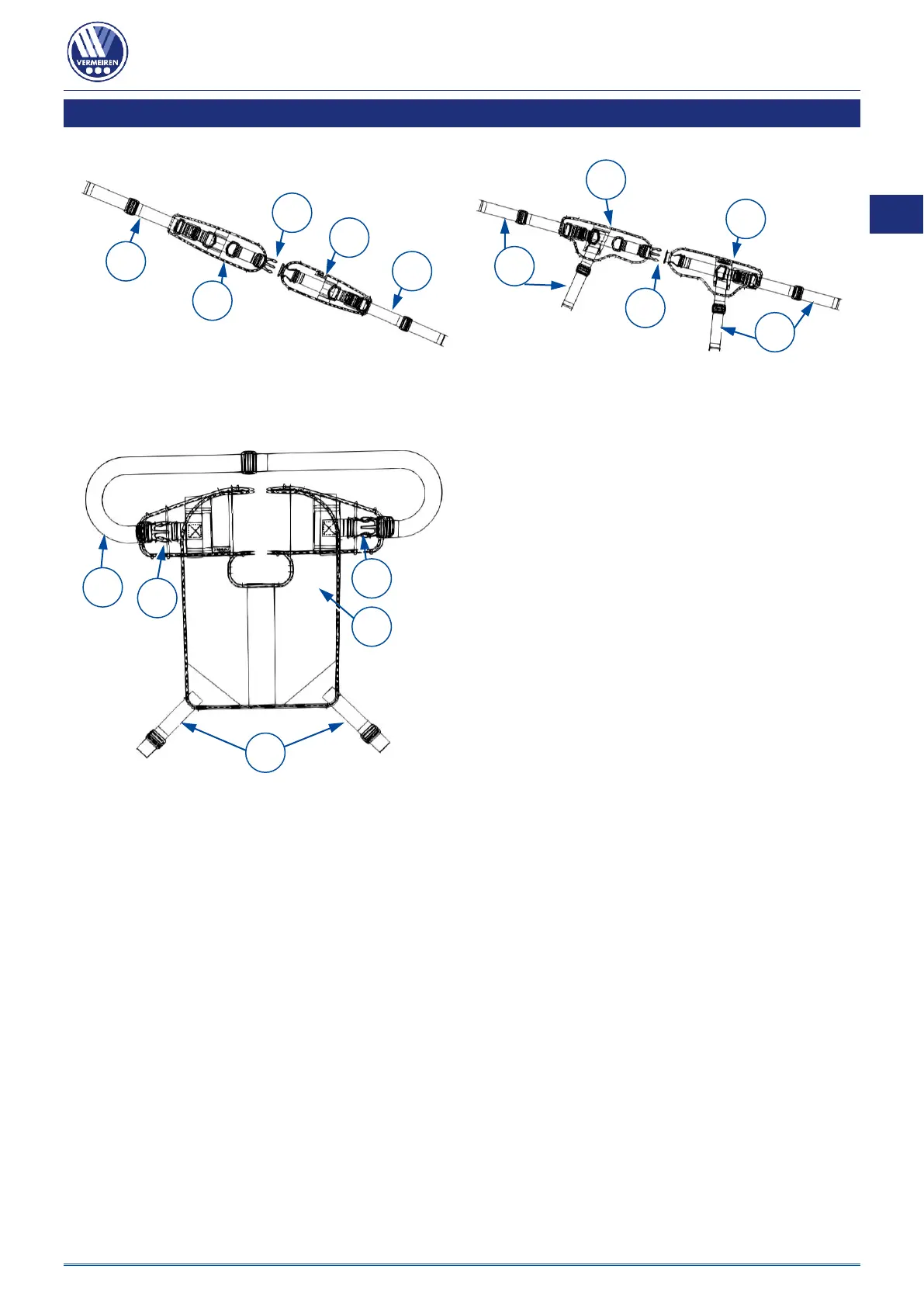 VERMEIREN