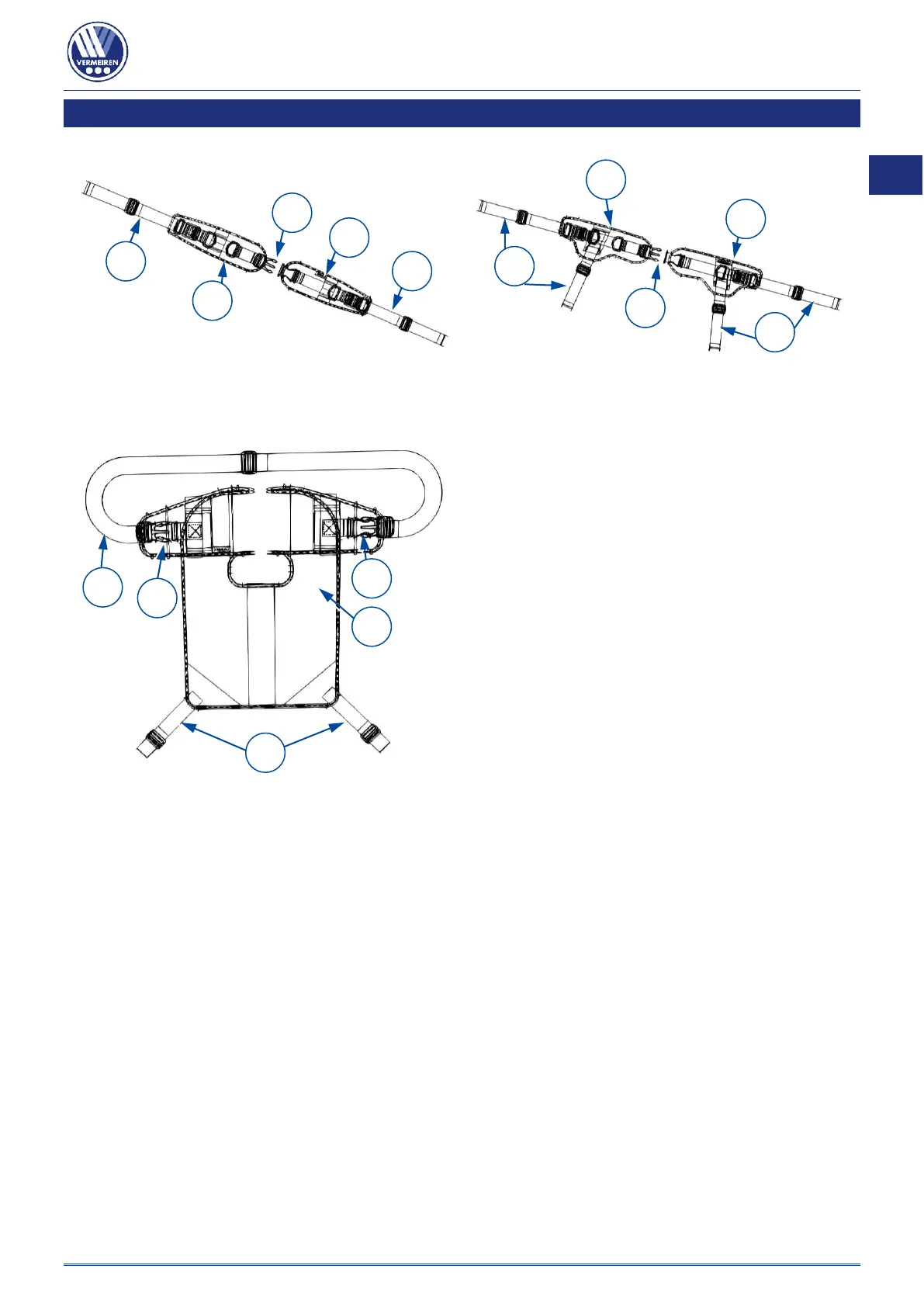 VERMEIREN