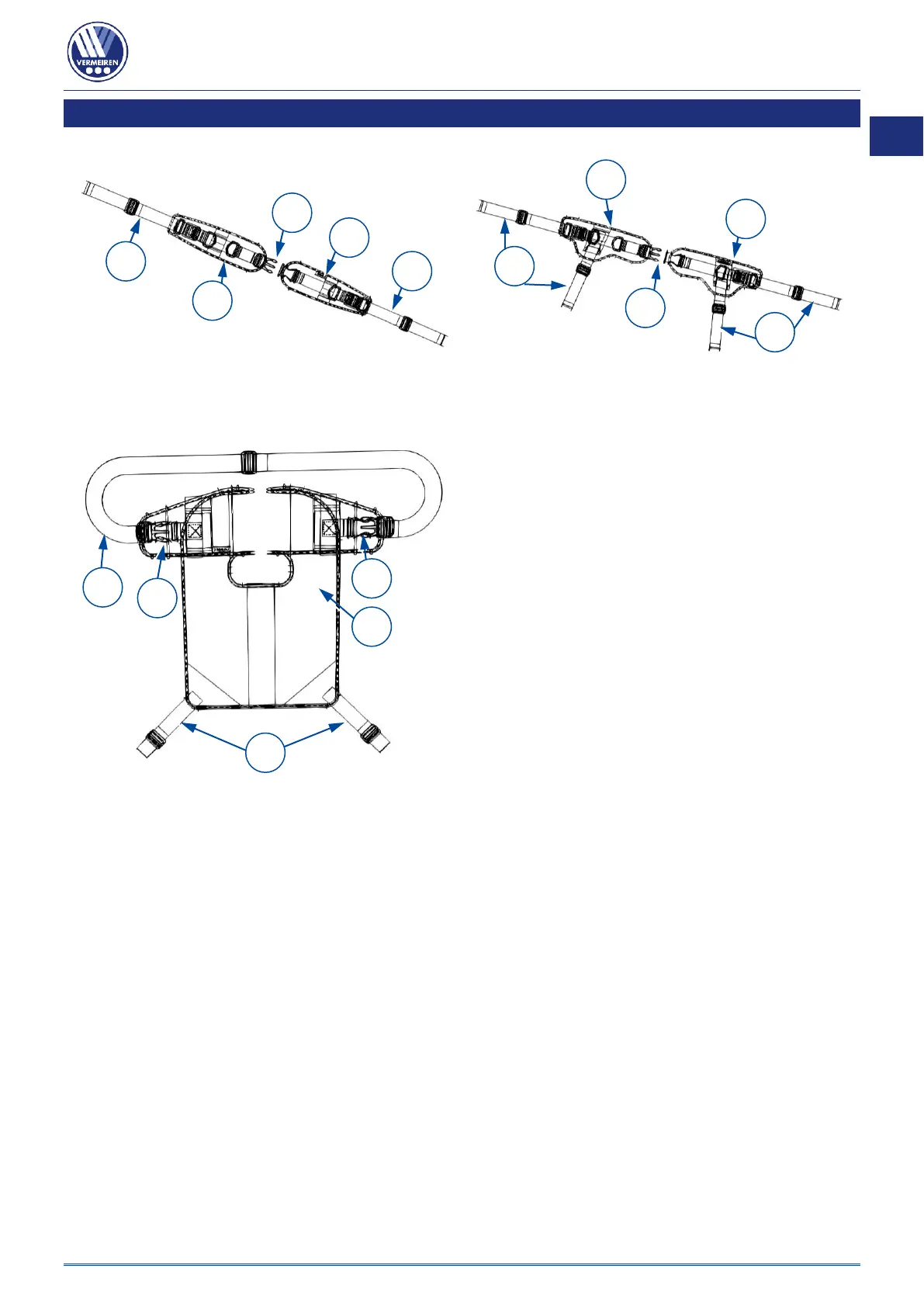 VERMEIREN