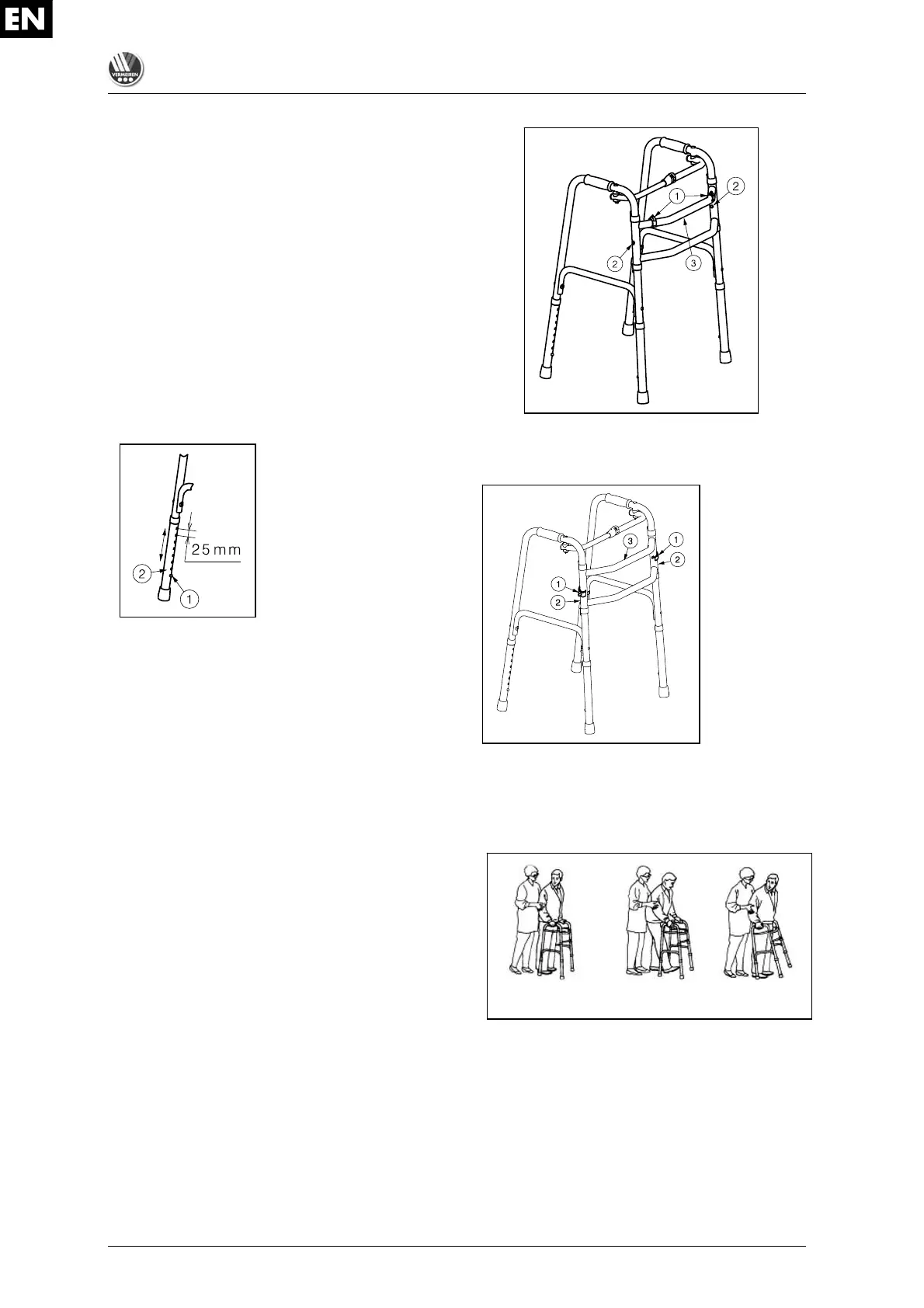 EN

VERMEIREN

1
2
2
3

25mm
2
1

3
1
2
1
2