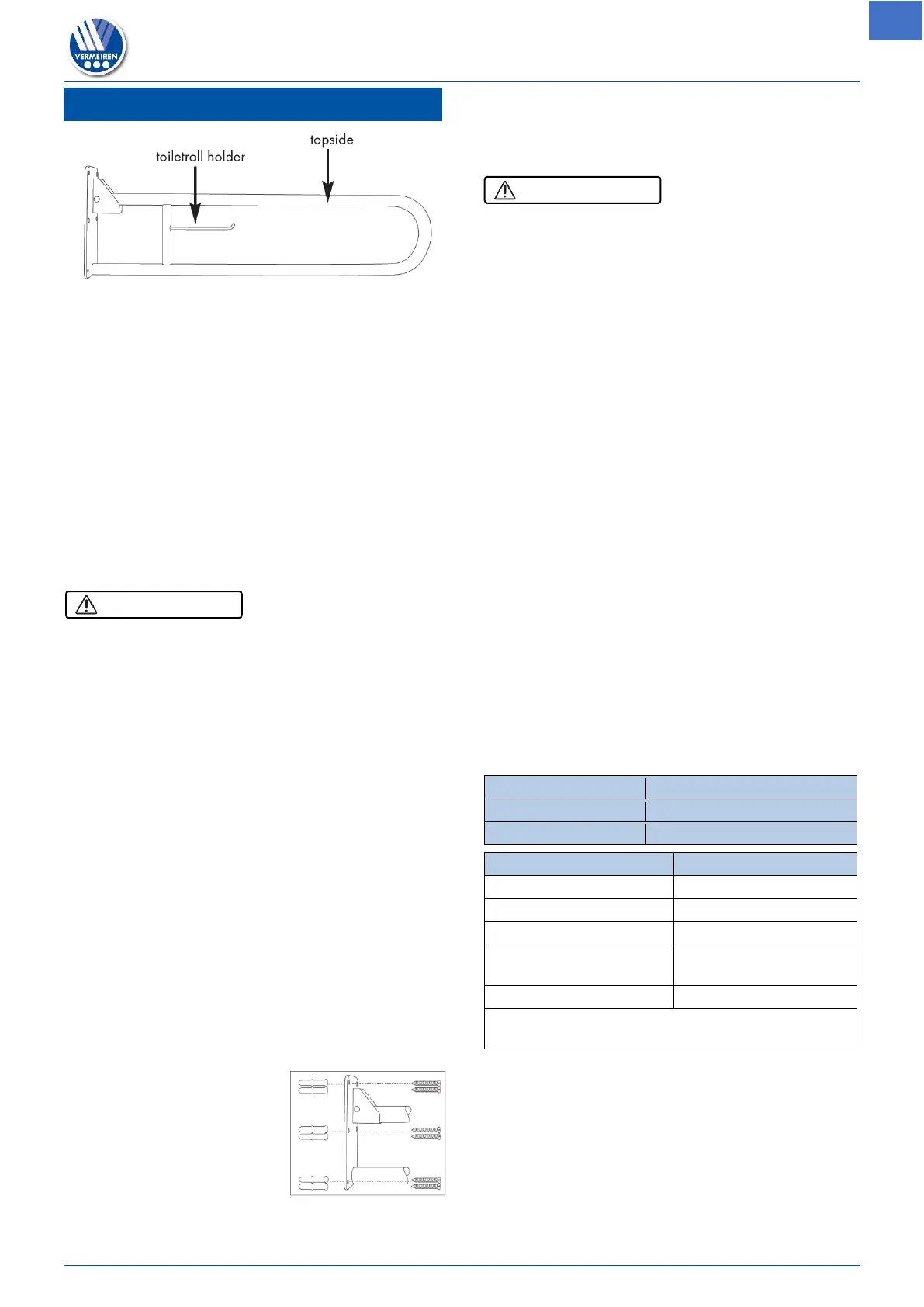 VERMEIREN

toiletroll holder

topside