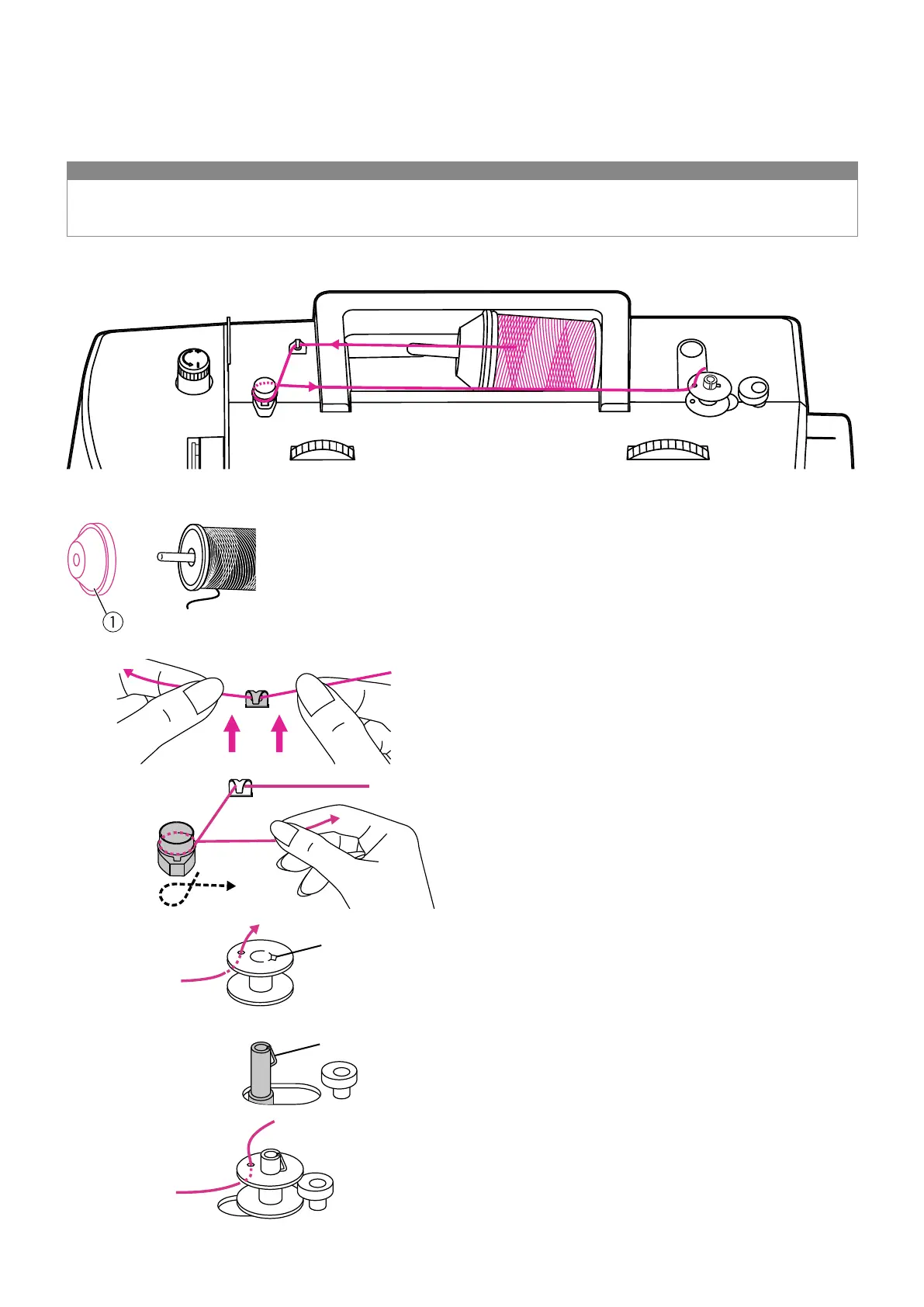 ①