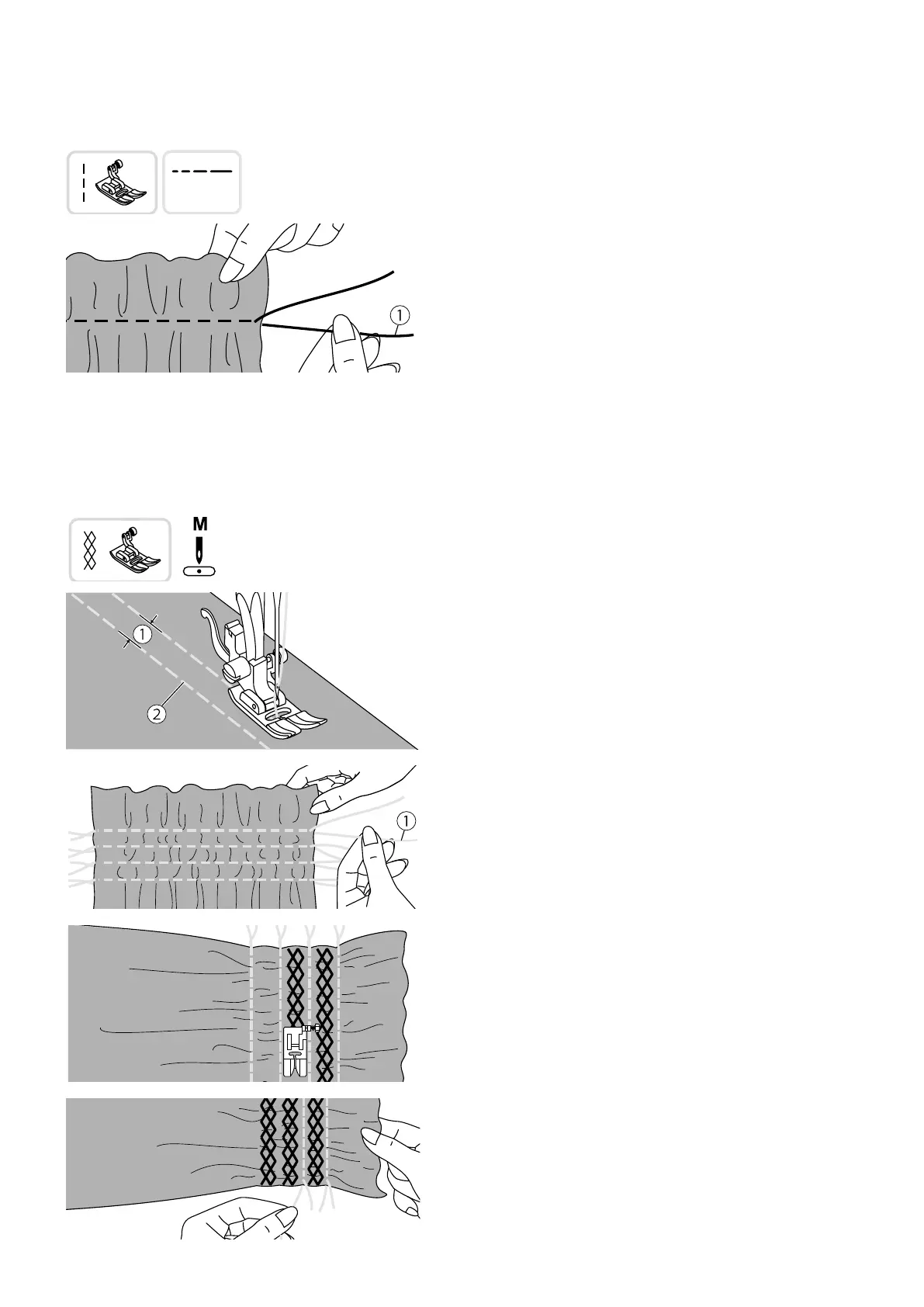 1

M

1

2

1