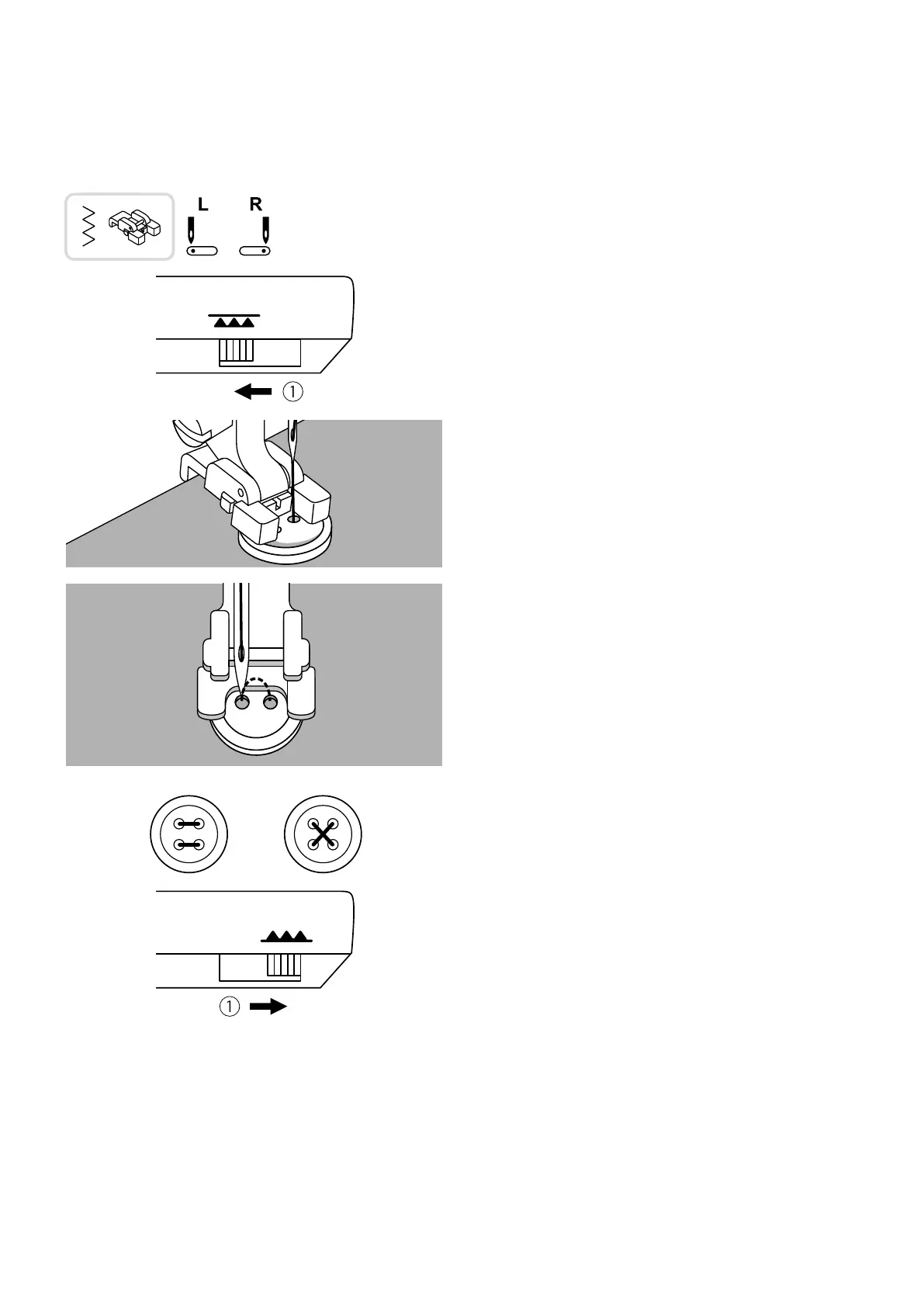 L R

①

①