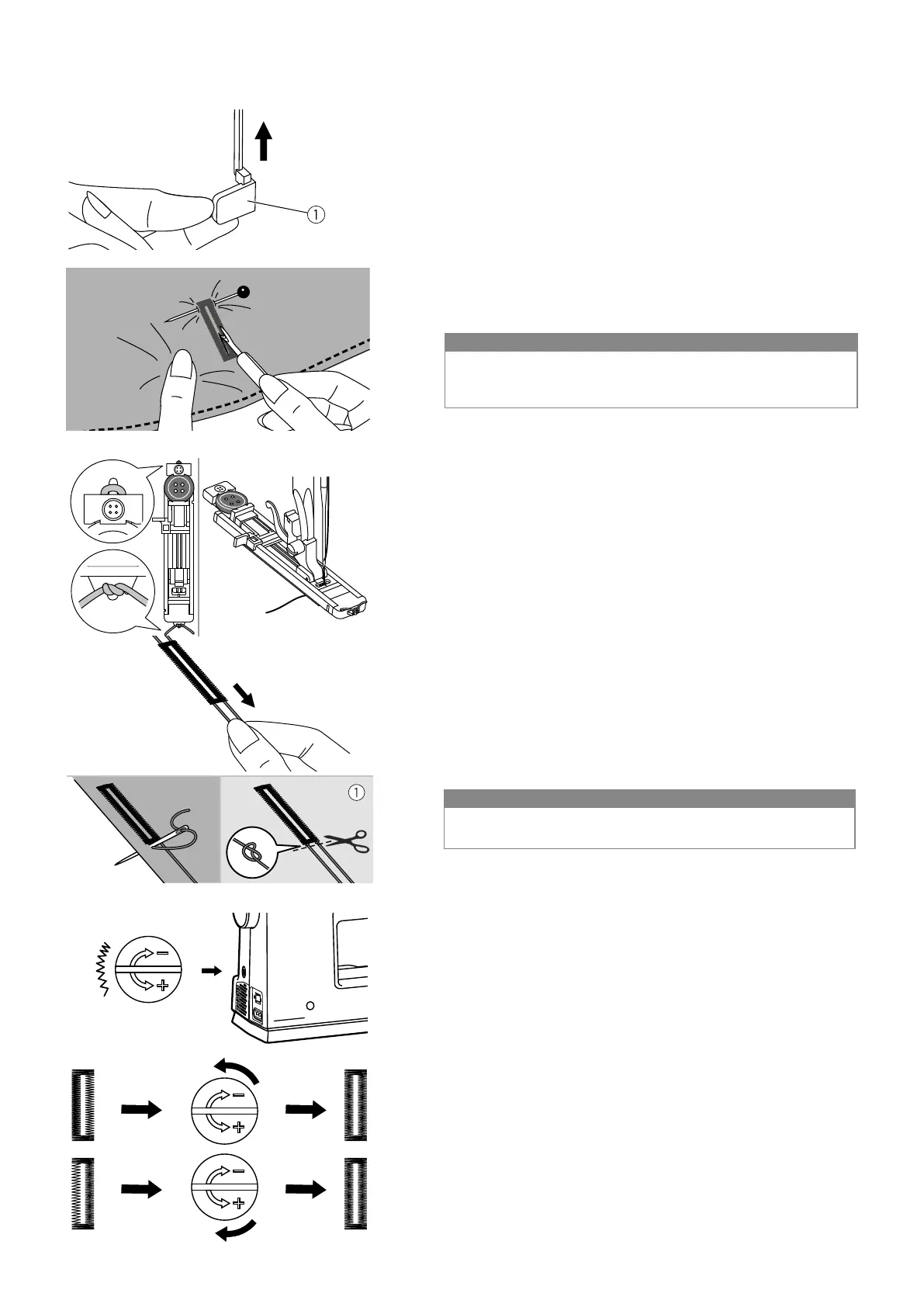 ①

①