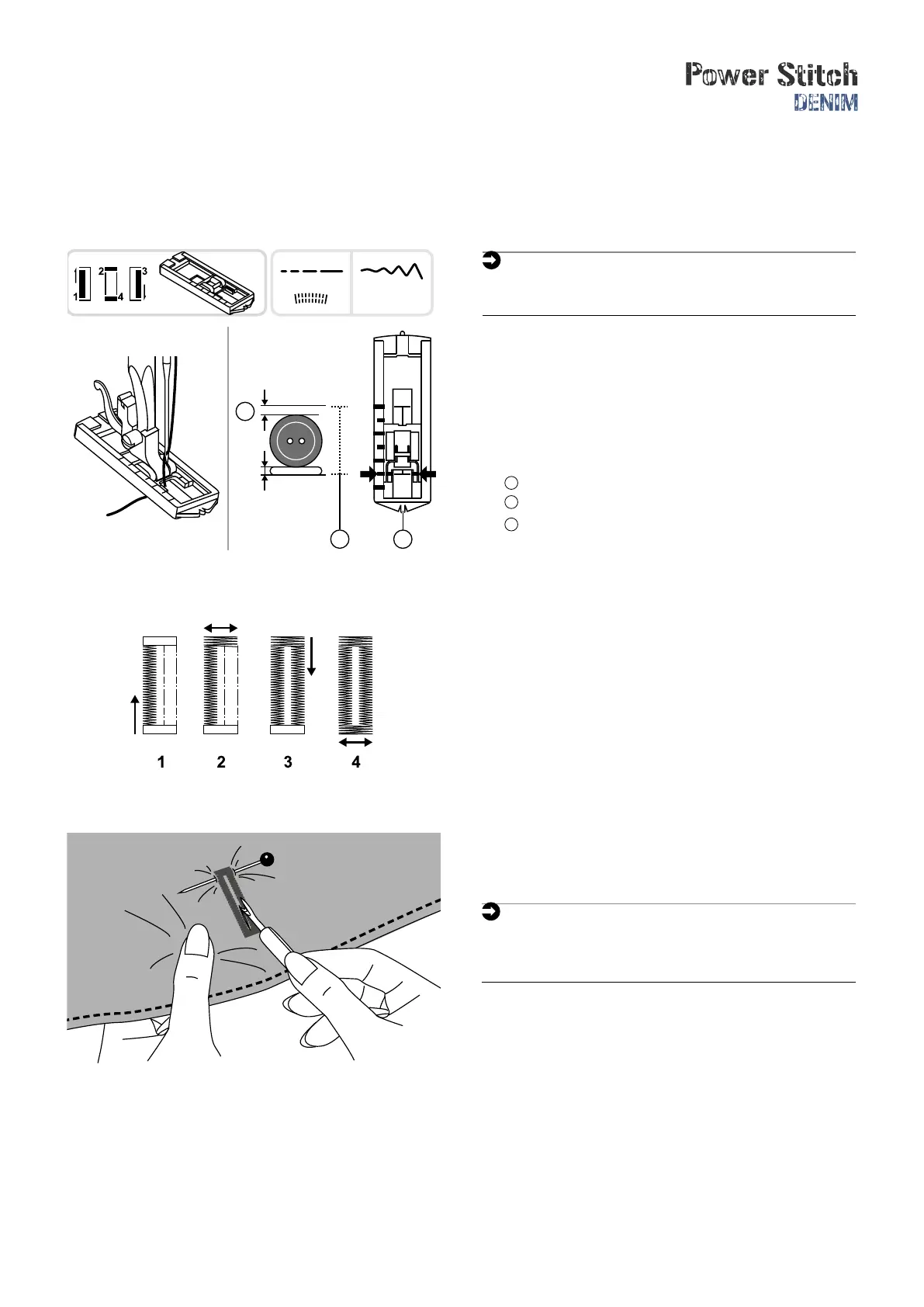 Power Stitch
DENIM

1
2
3
4

1 2 3 4