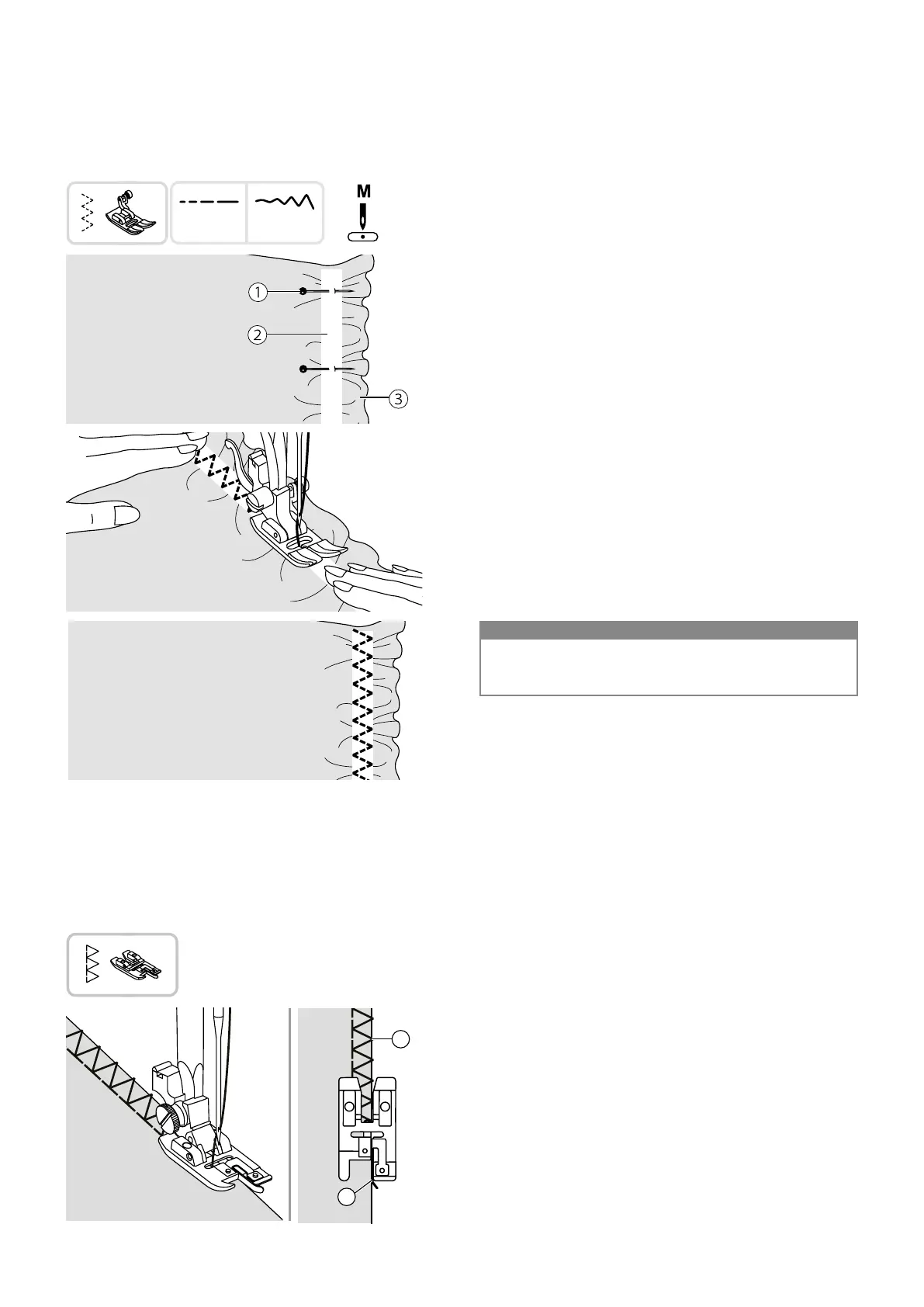 M

1
2
3