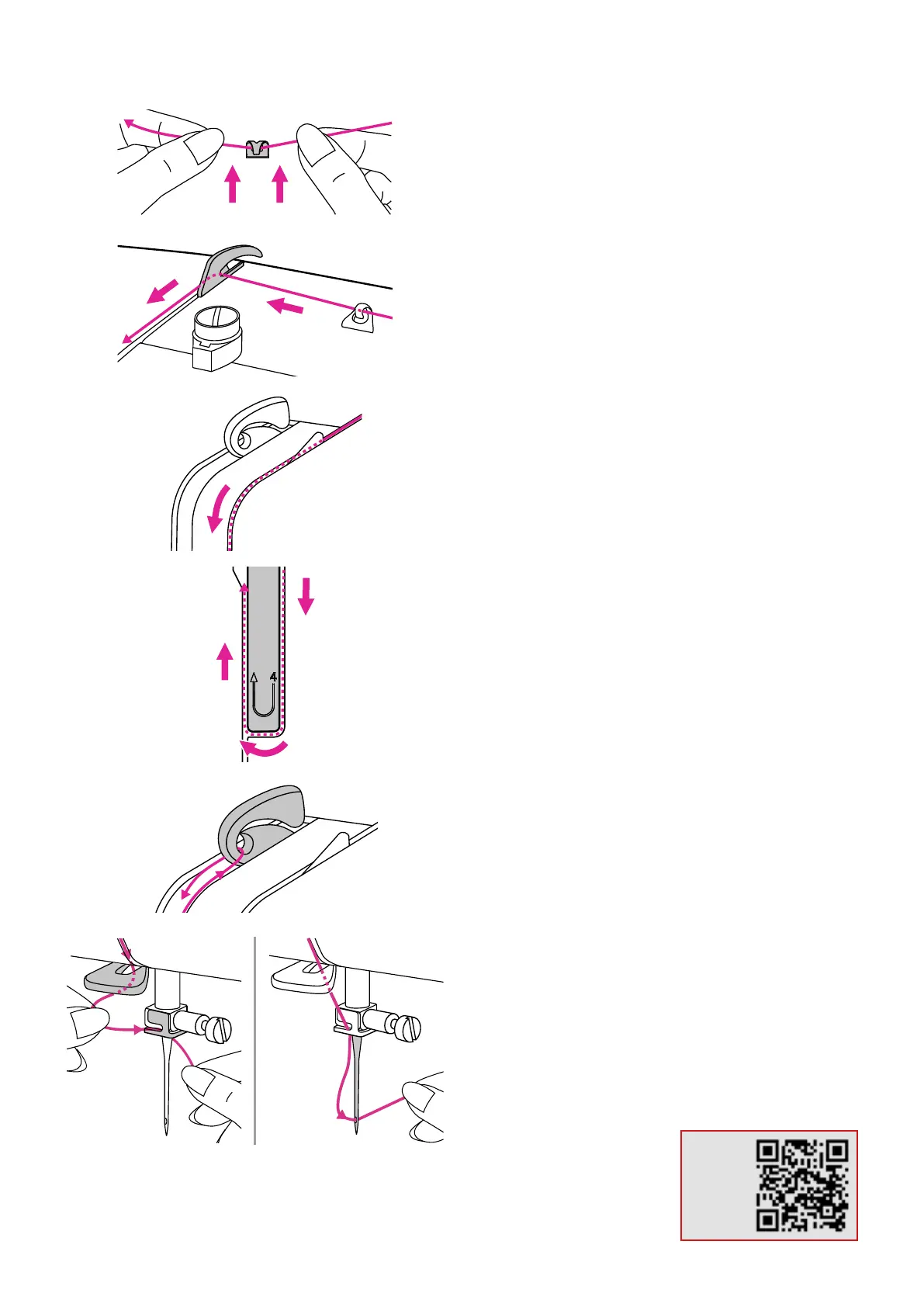 4