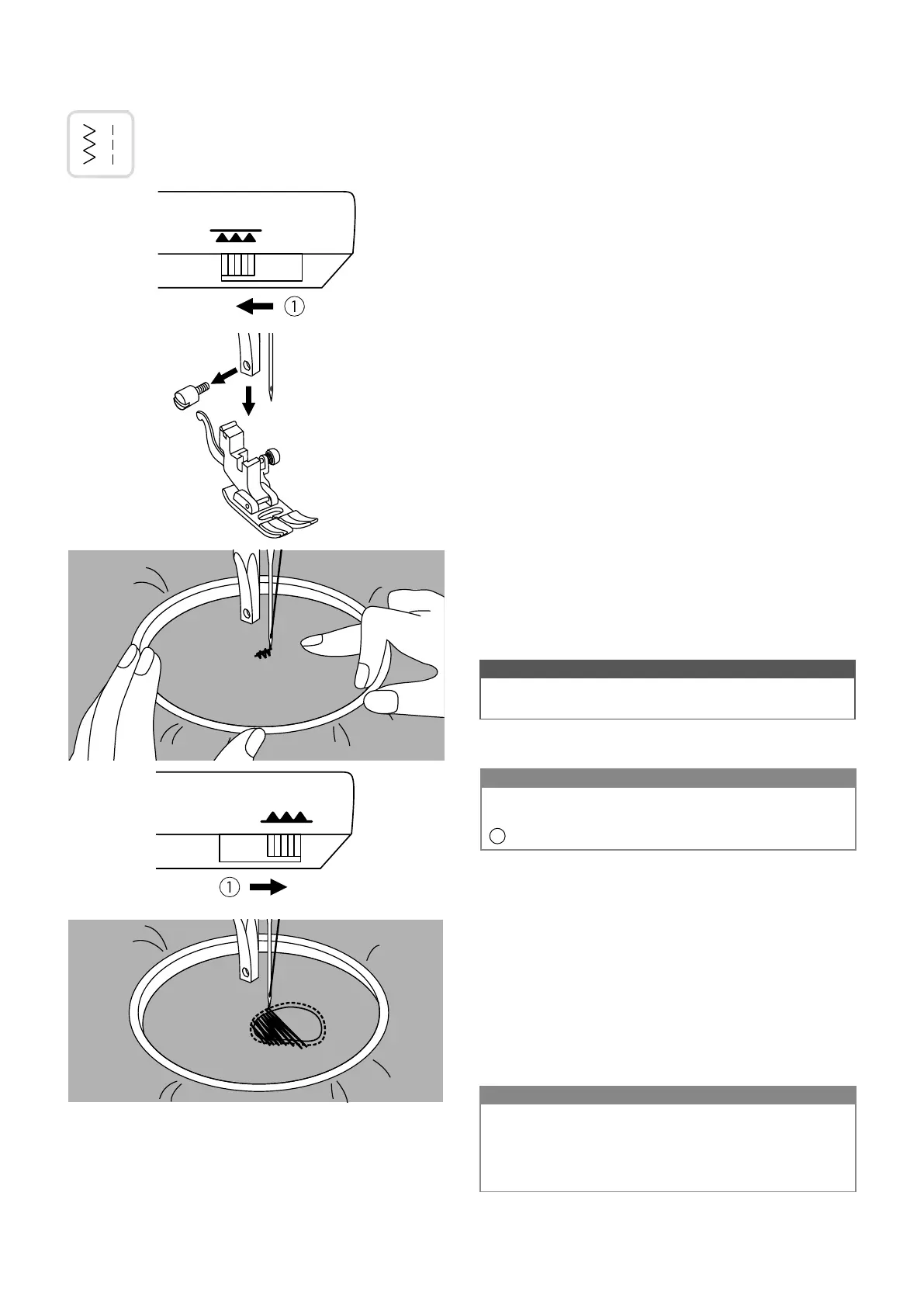 ①

①