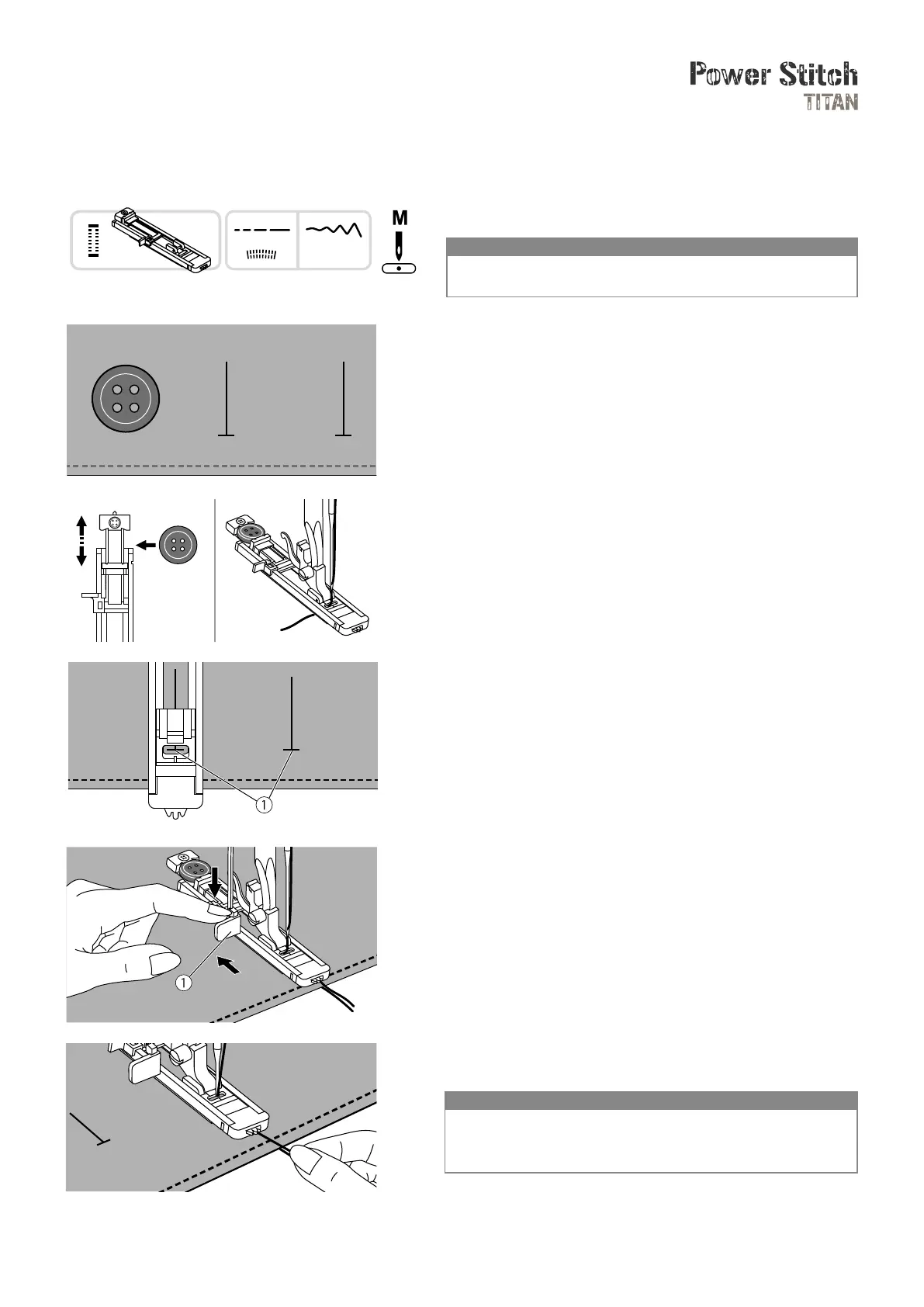 Power Stitch
TITAN

M

①

①