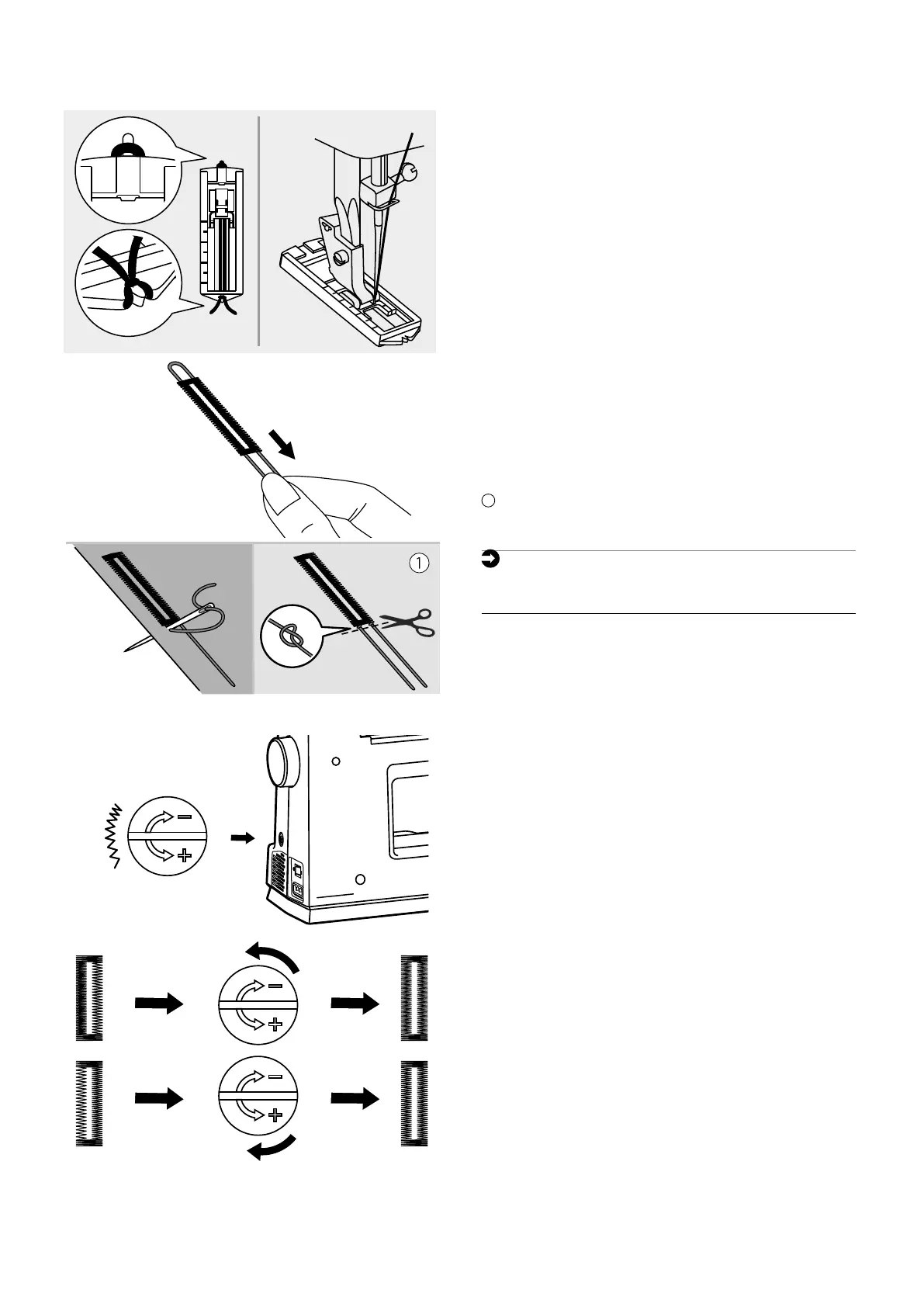 1

−
+

−
+

−
+