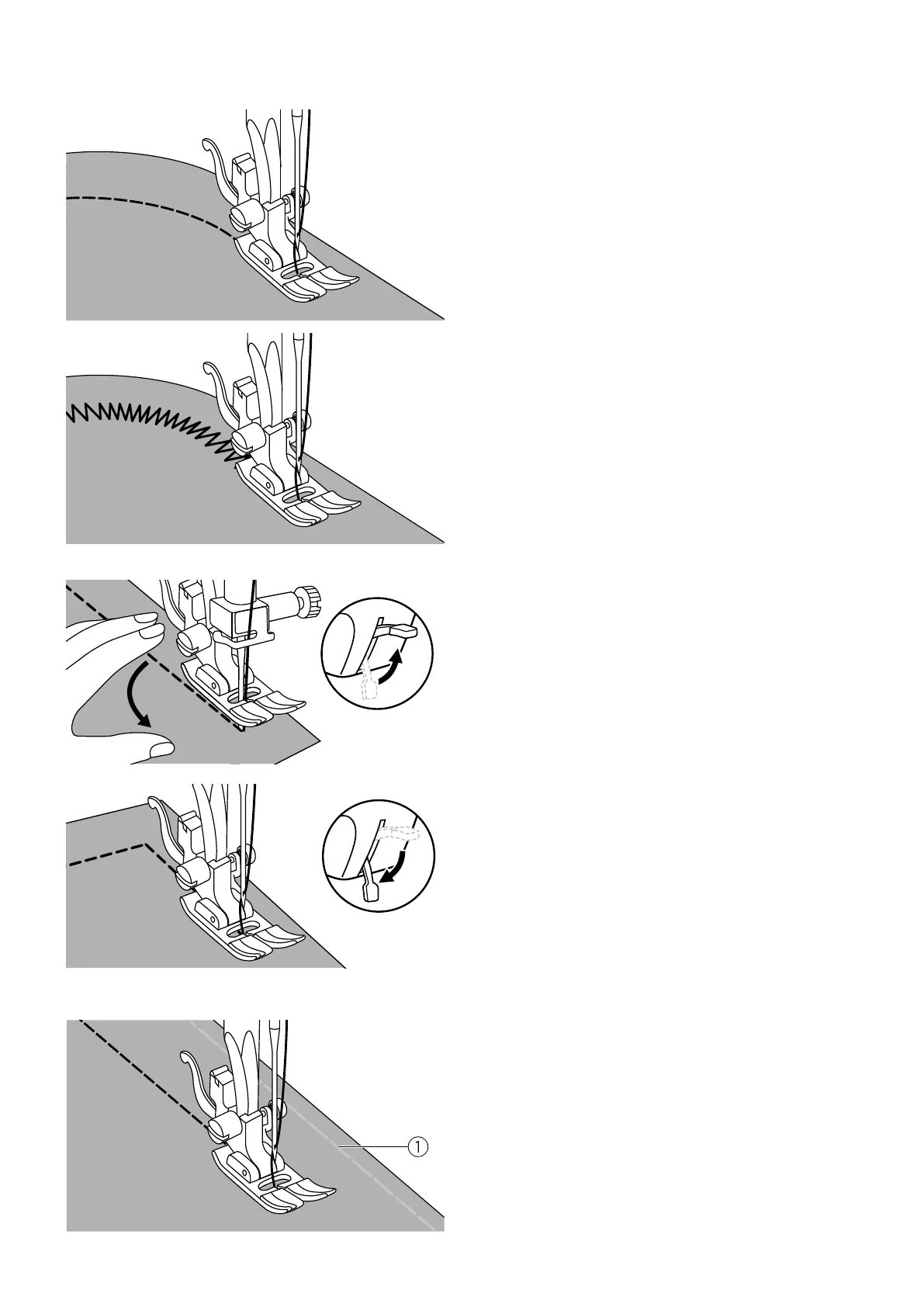 ①