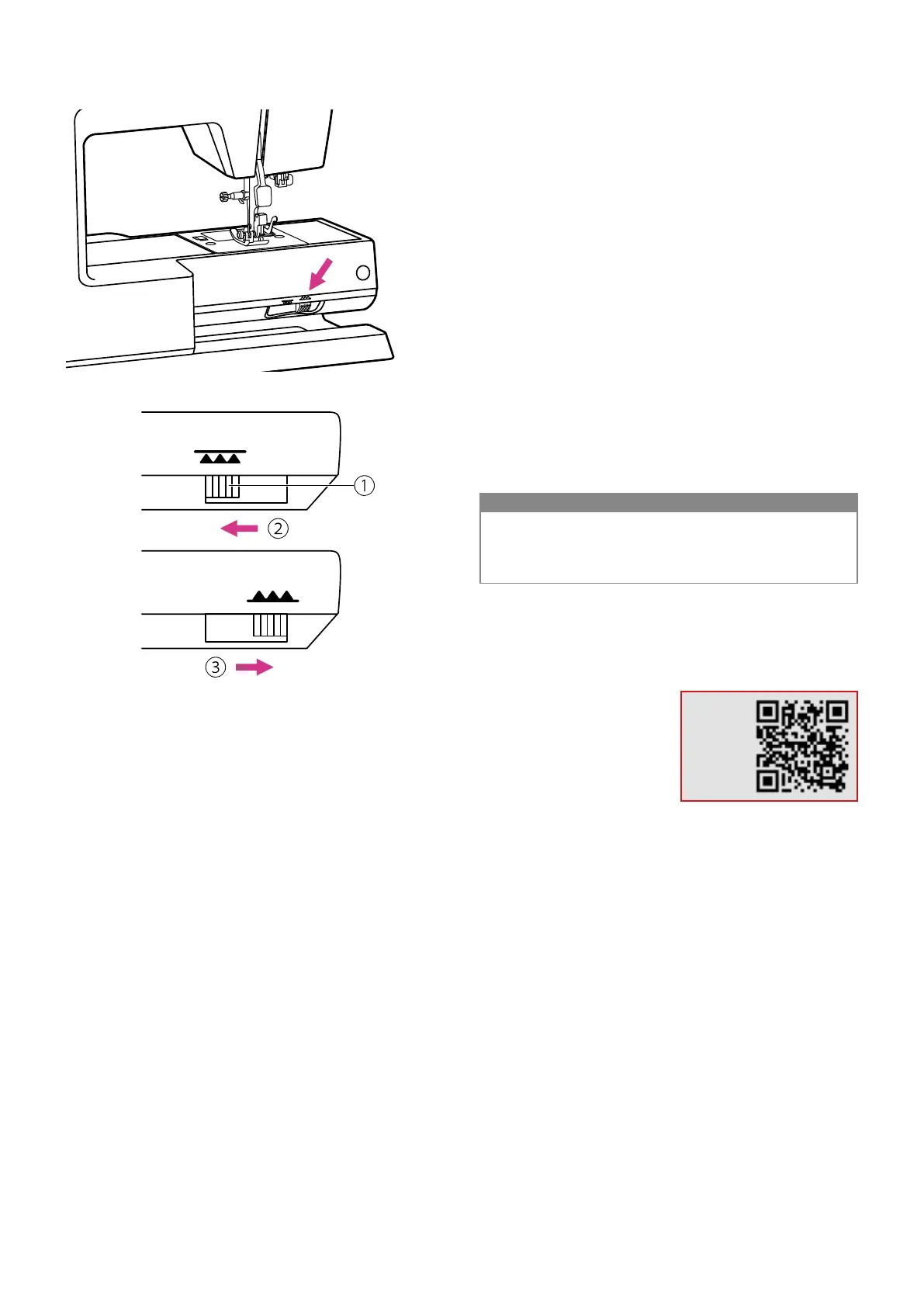 ①

②

③