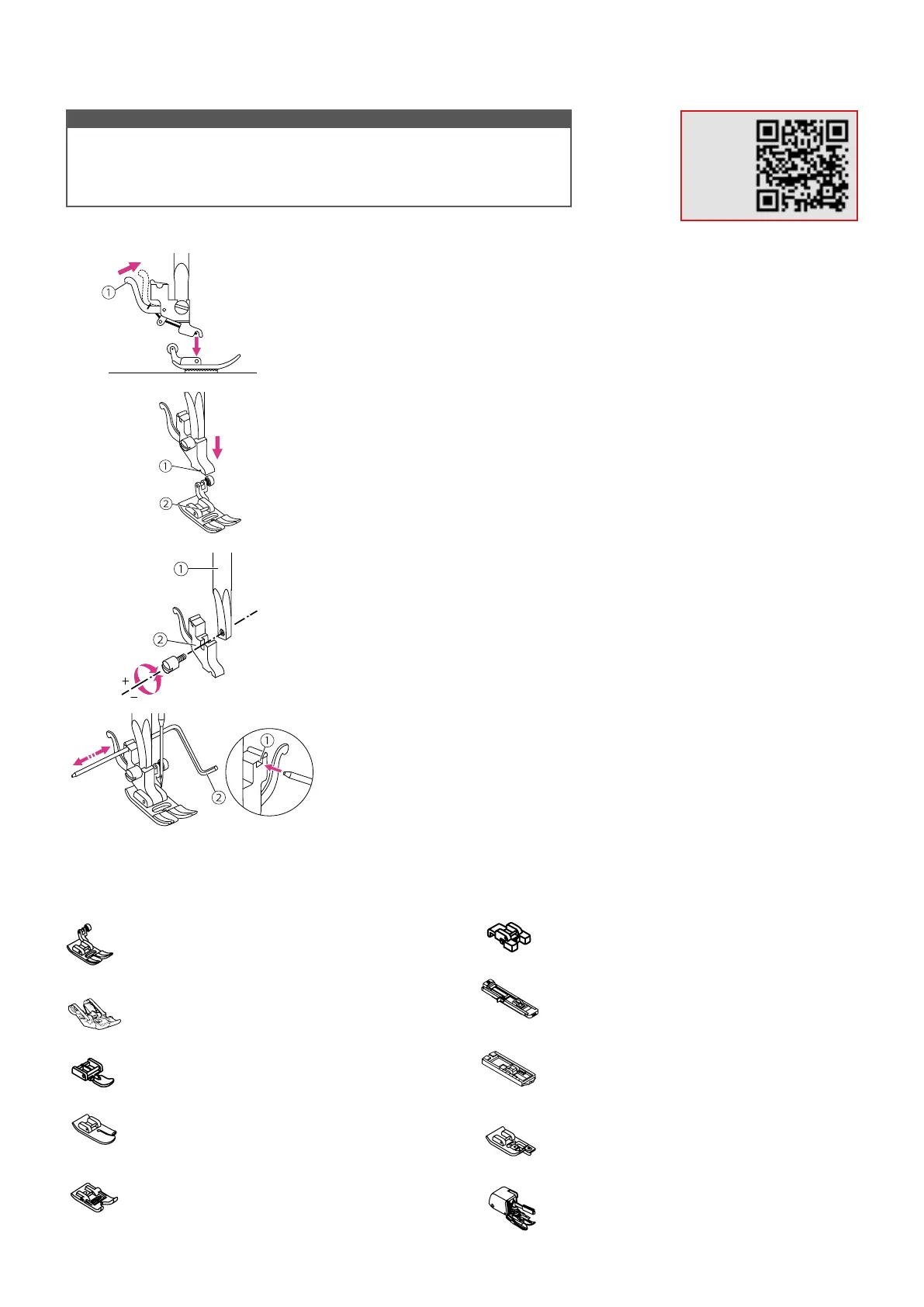 ①

①

②

①

②

+

−

①

②