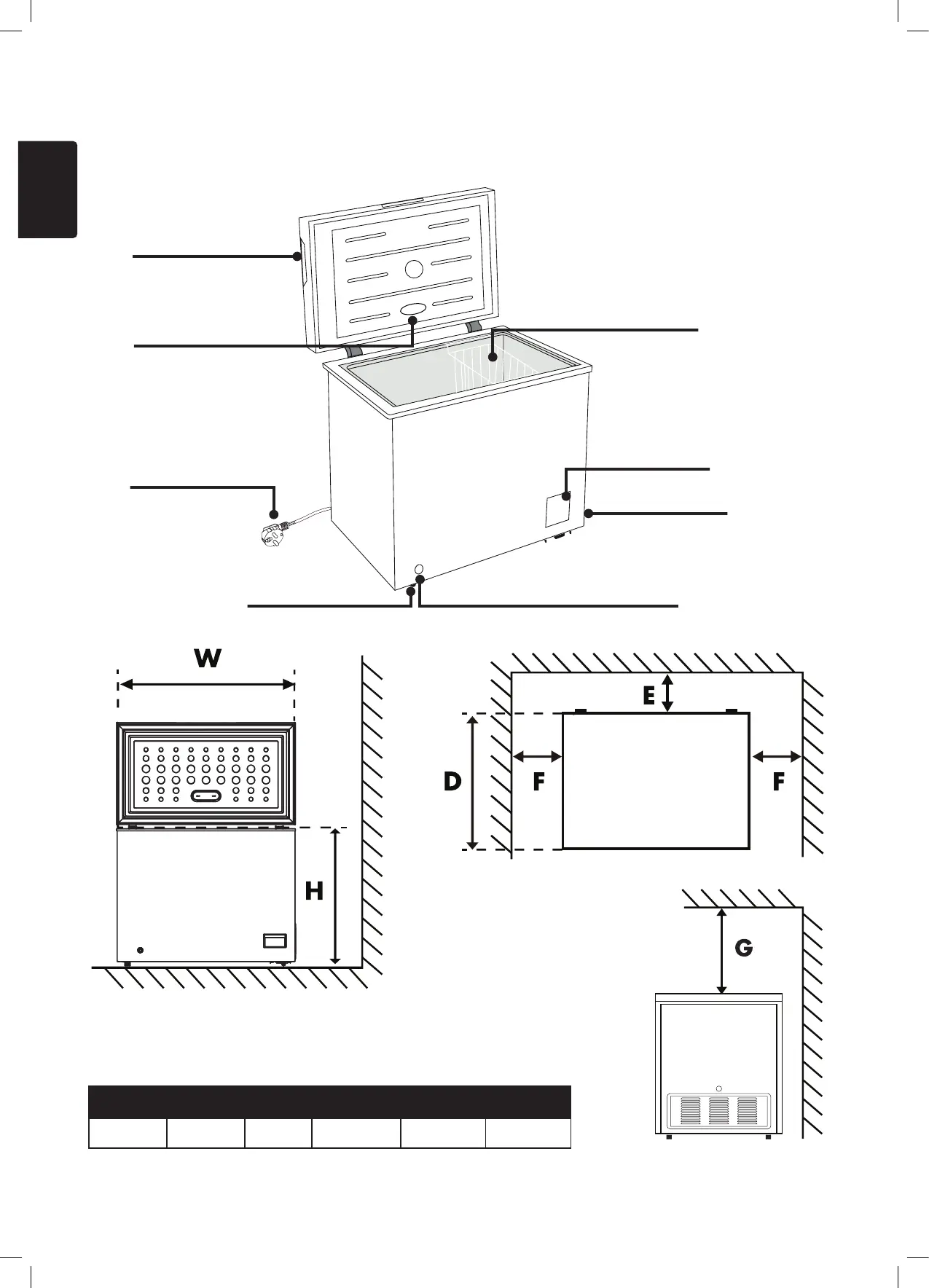 W

H

E

D

F

F

G