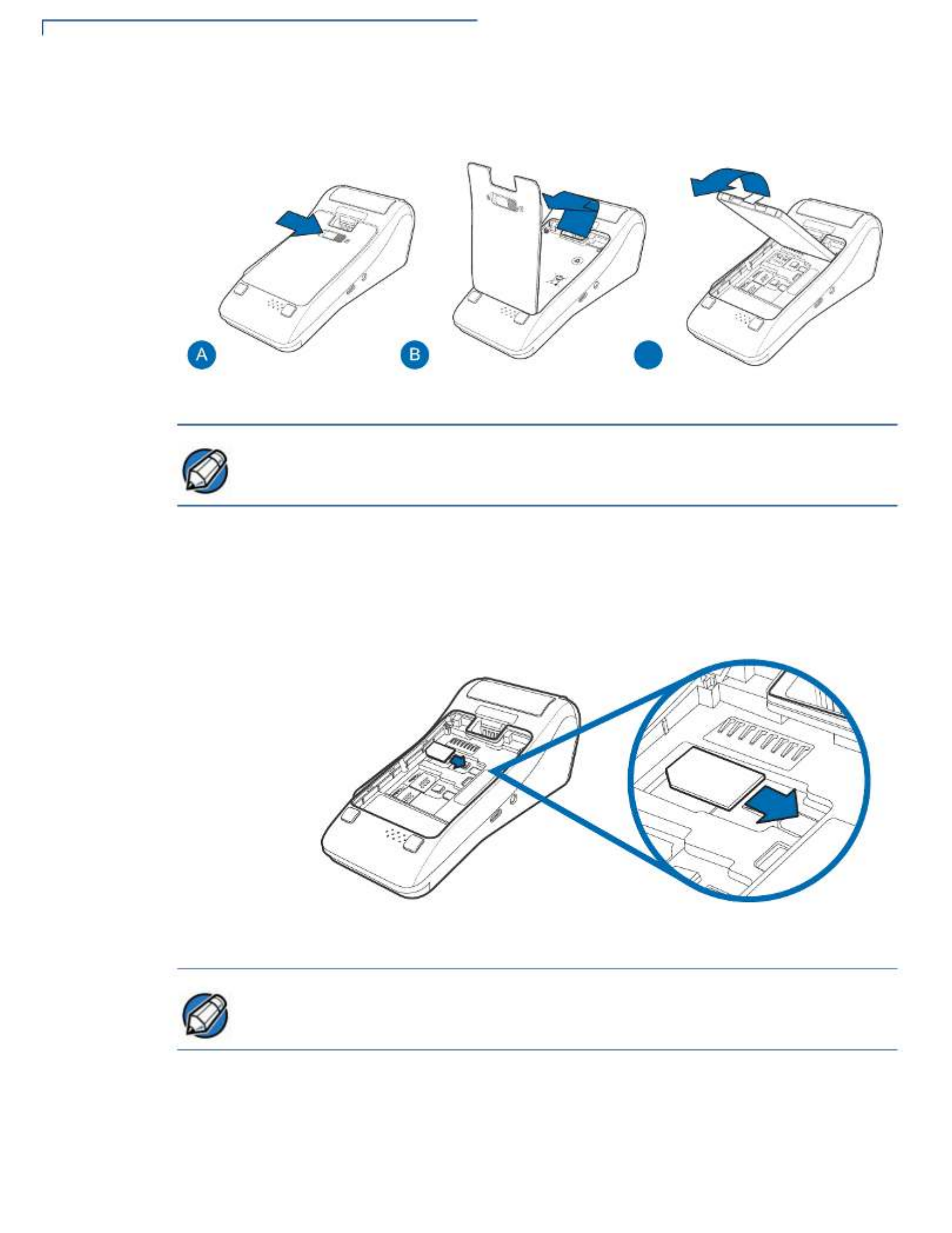 A

B