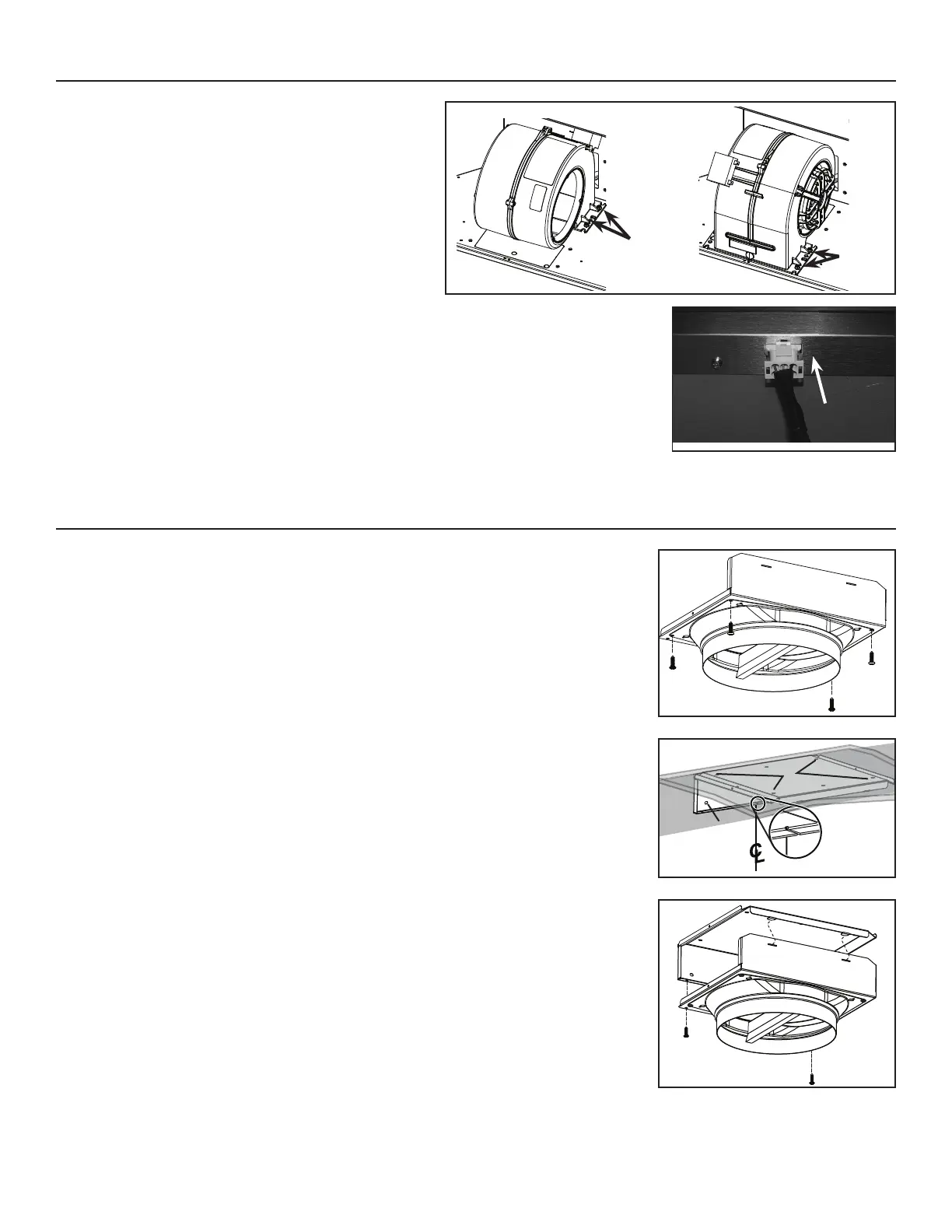 C
L