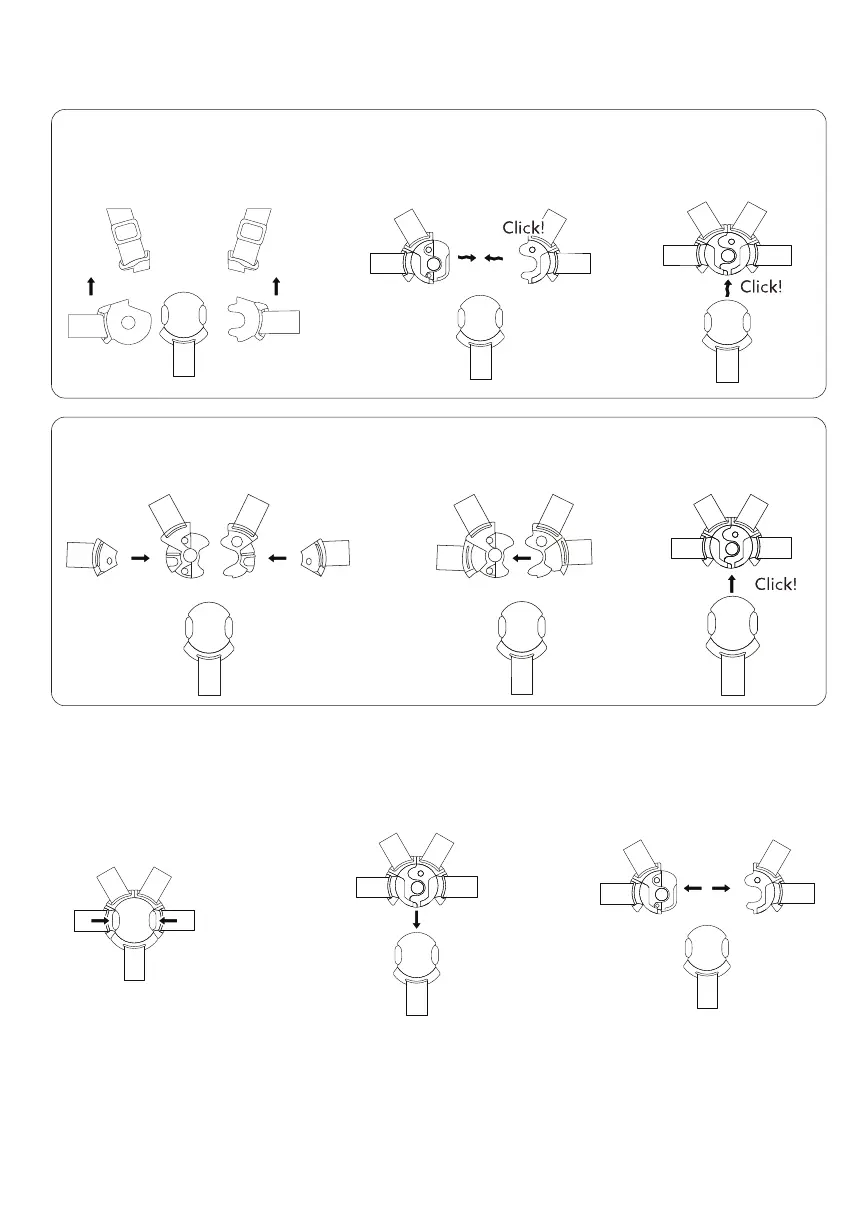 Click!

Click!

Click!