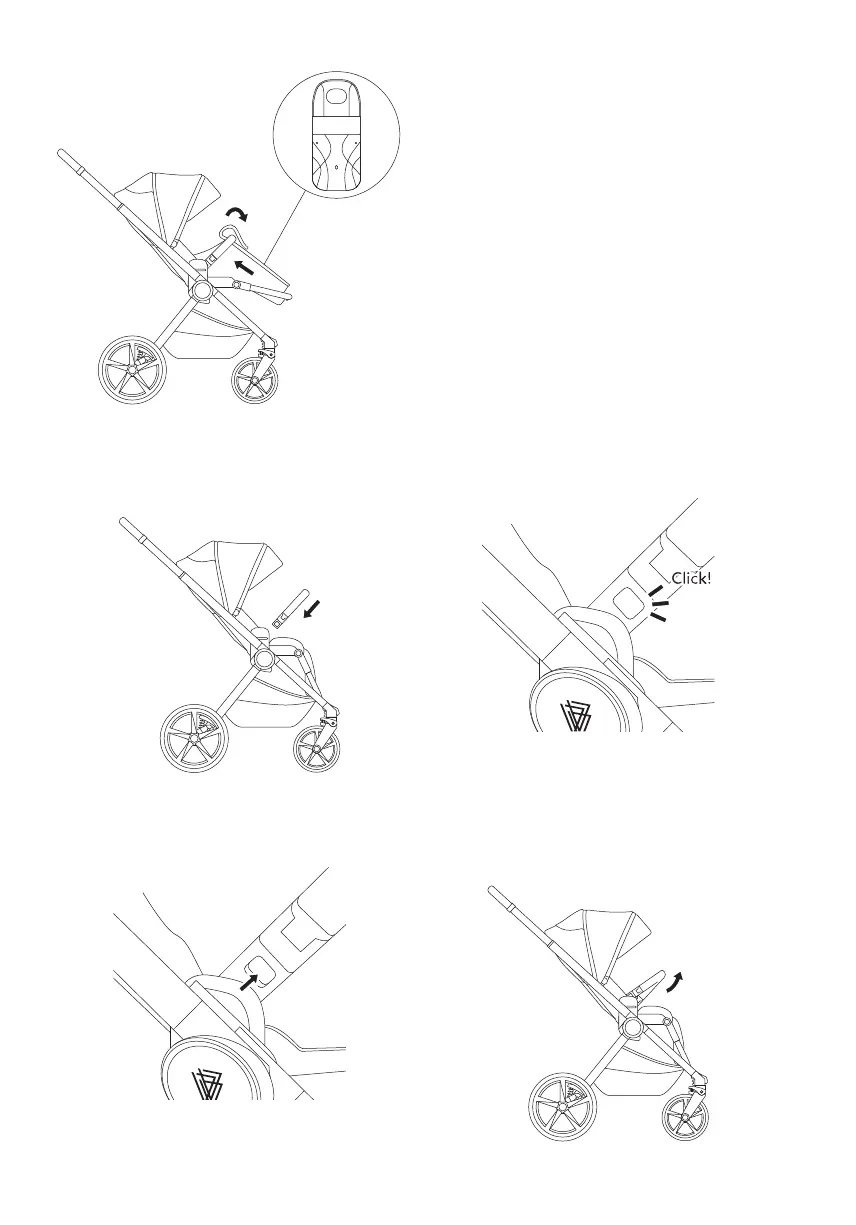 Click!