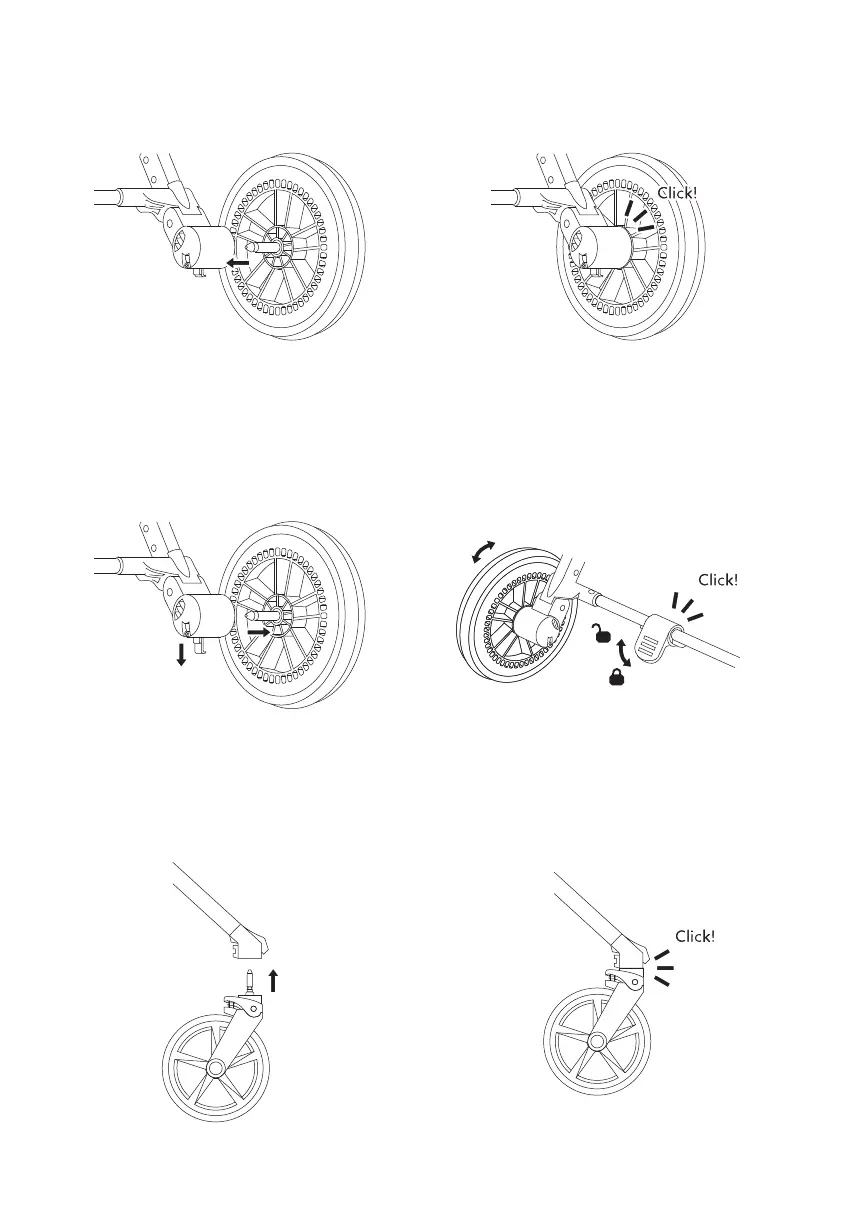 Click!

Click!

Click!