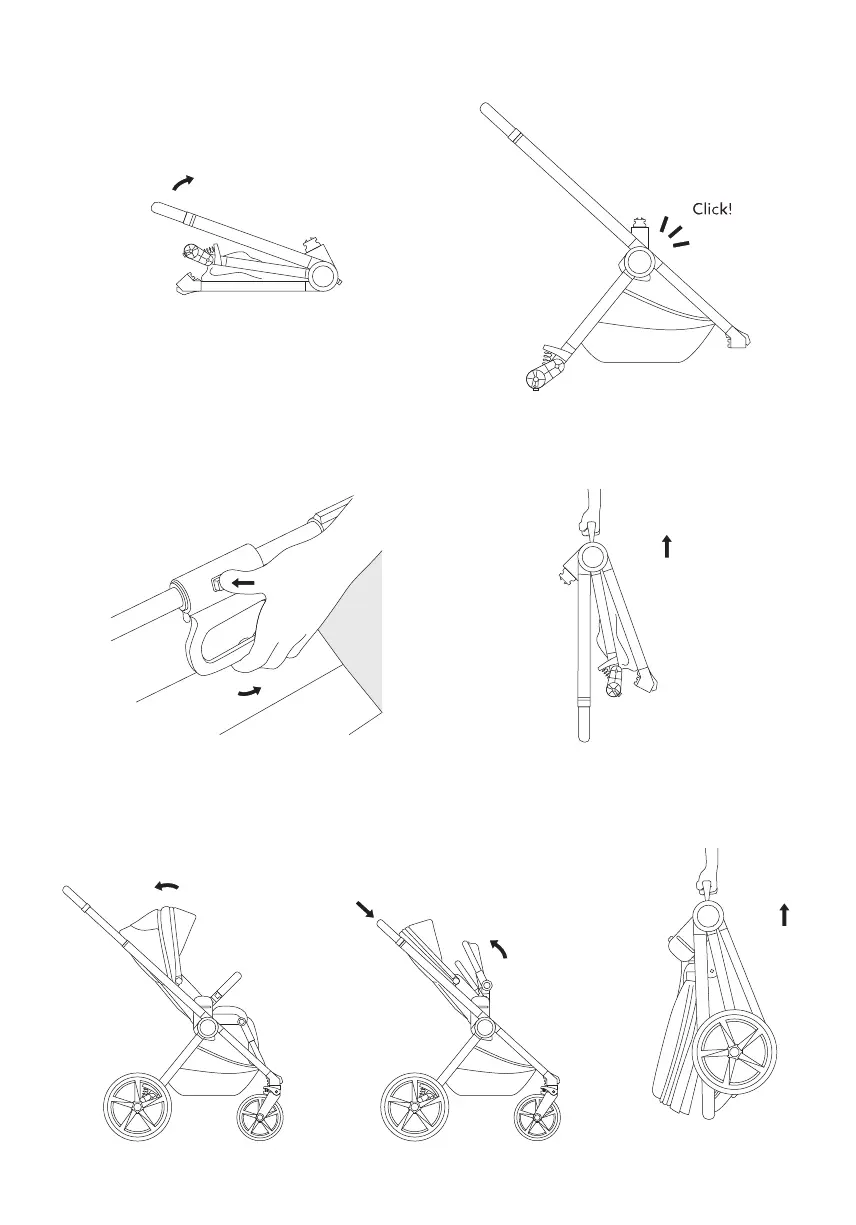 Click!