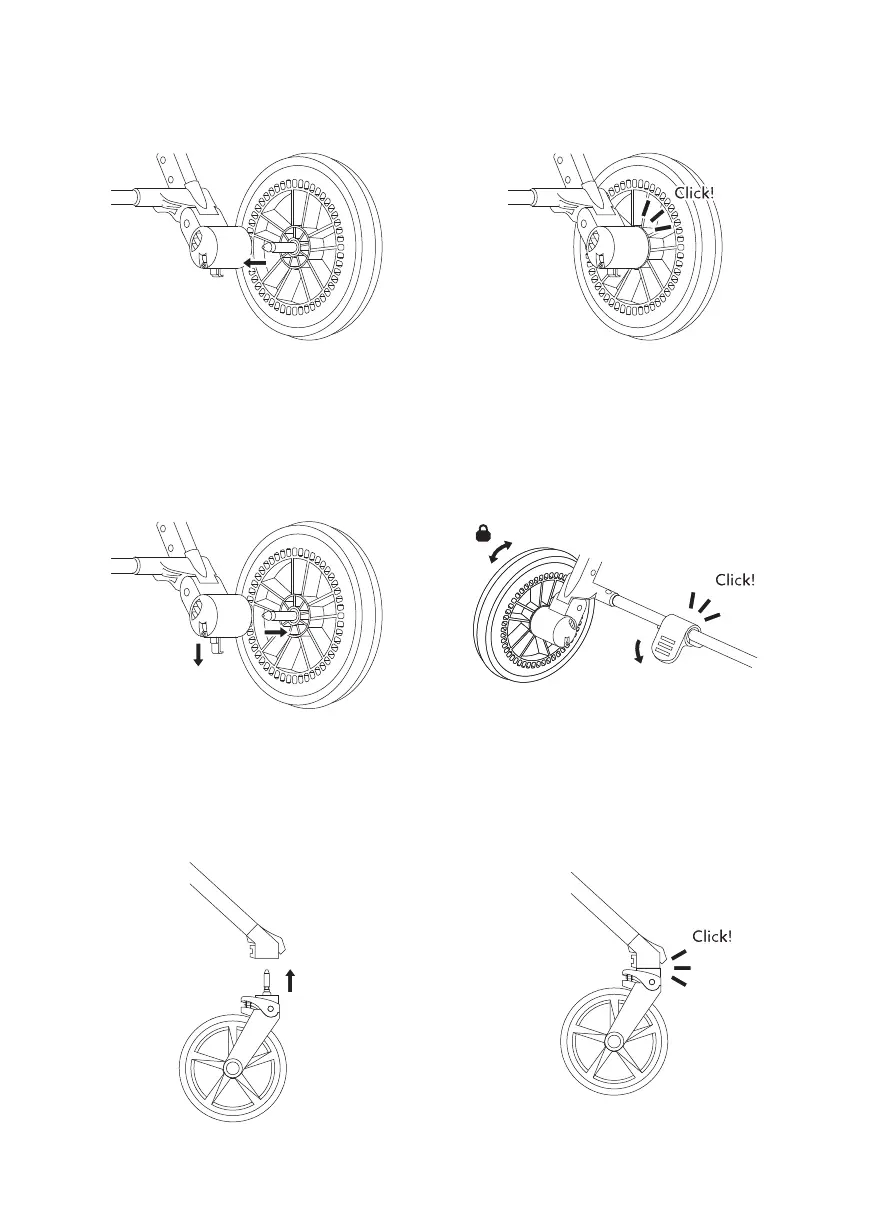 Click!

Click!

Click!