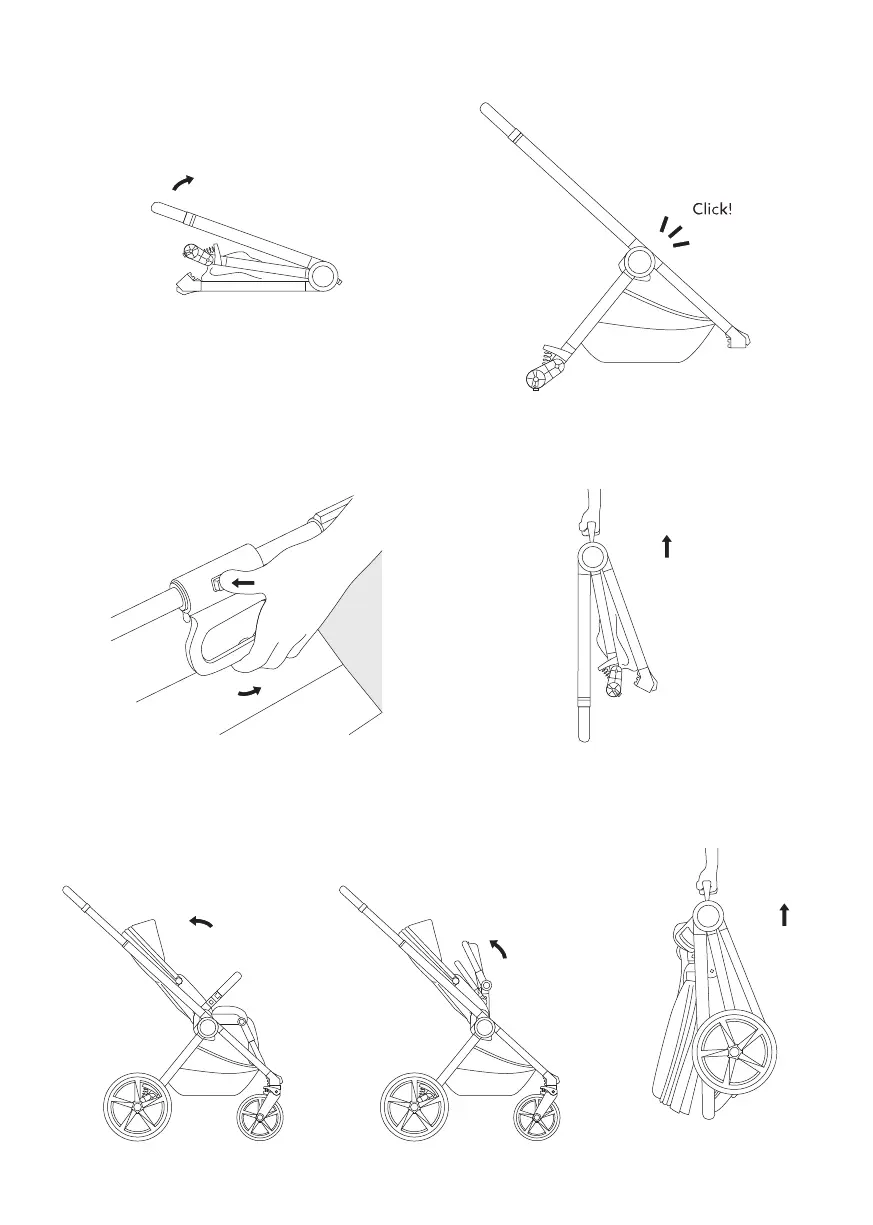 Click!