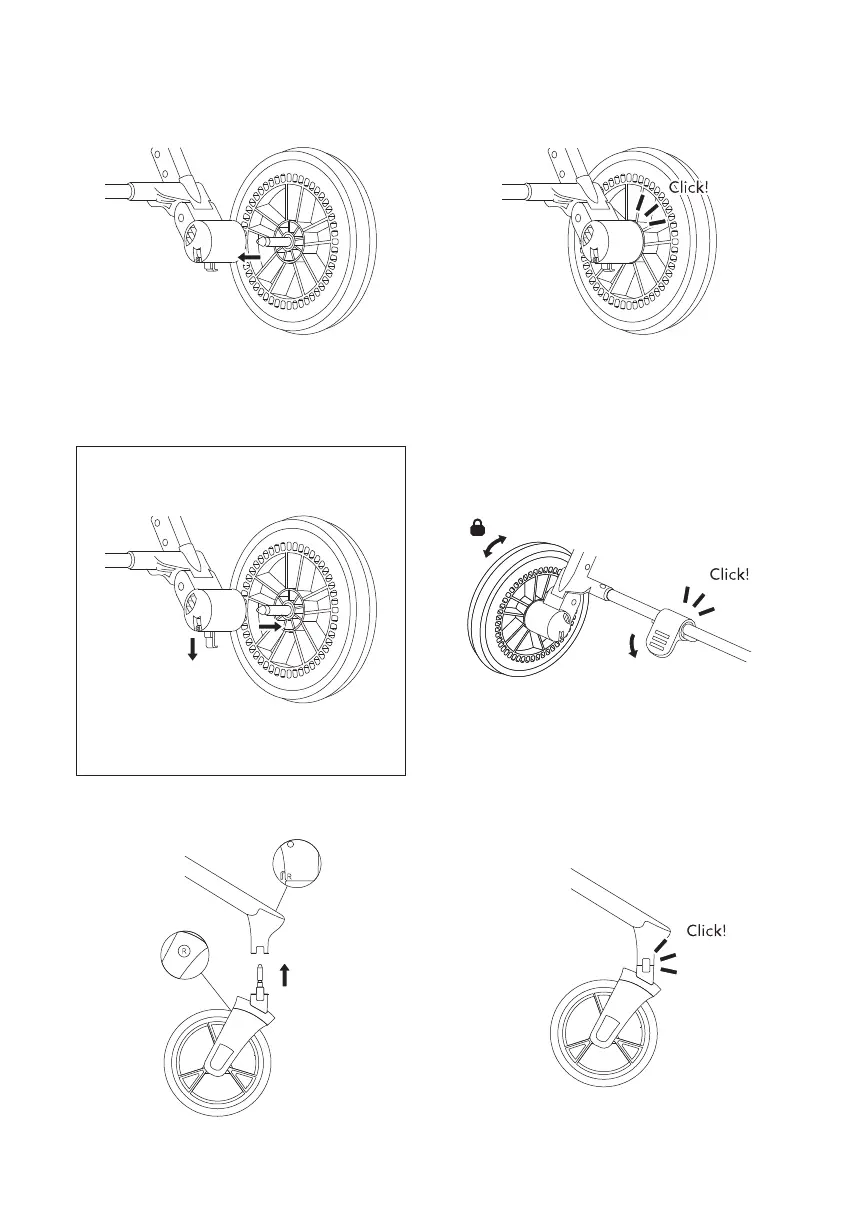 Click!

Click!

R

R

Click!