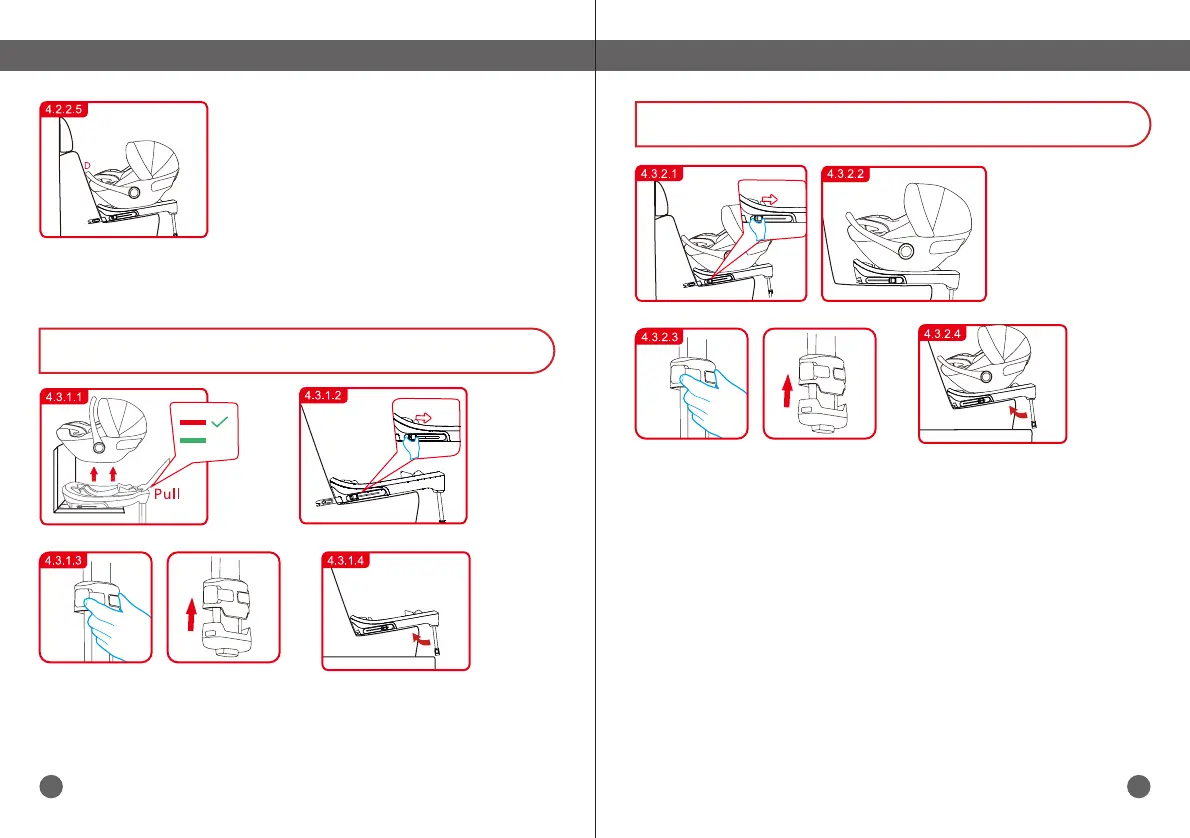 4.2.2.5

D

4.3.1.1

Pull

4.3.1.2

4.3.1.3

4.3.1.4

4.3.2.1

4.3.2.2

4.3.2.3

4.3.2.4