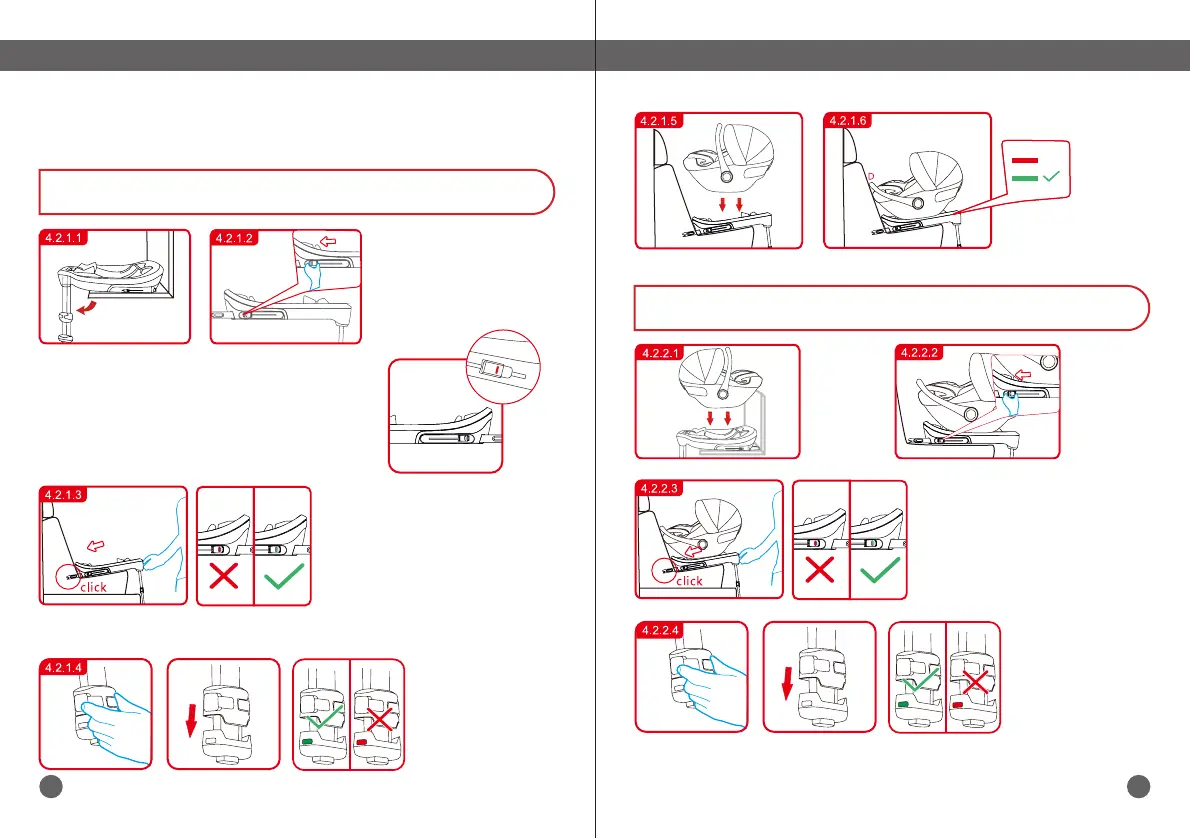 4.2.1.1

4.2.1.2

4.2.1.3

click

4.2.1.4

4.2.1.5

4.2.1.6

4.2.2.1

4.2.2.2

4.2.2.3

click

4.2.2.4