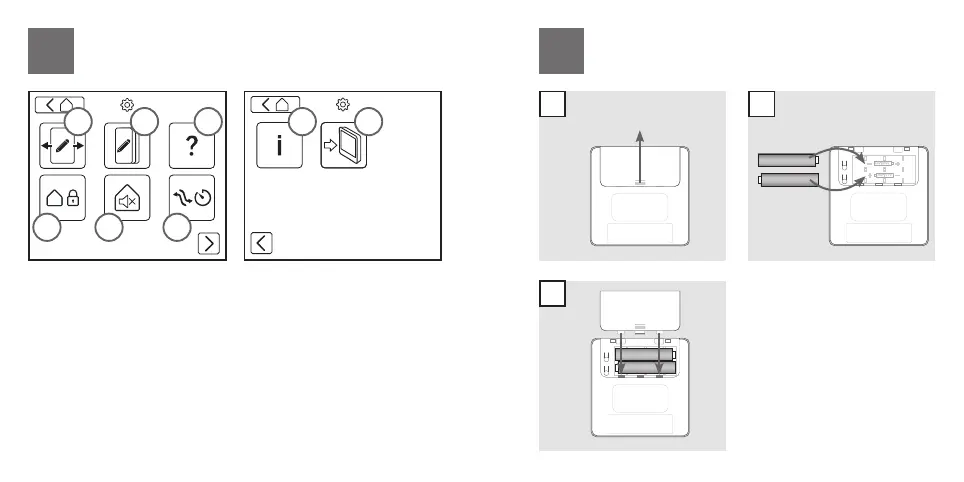 ?

i