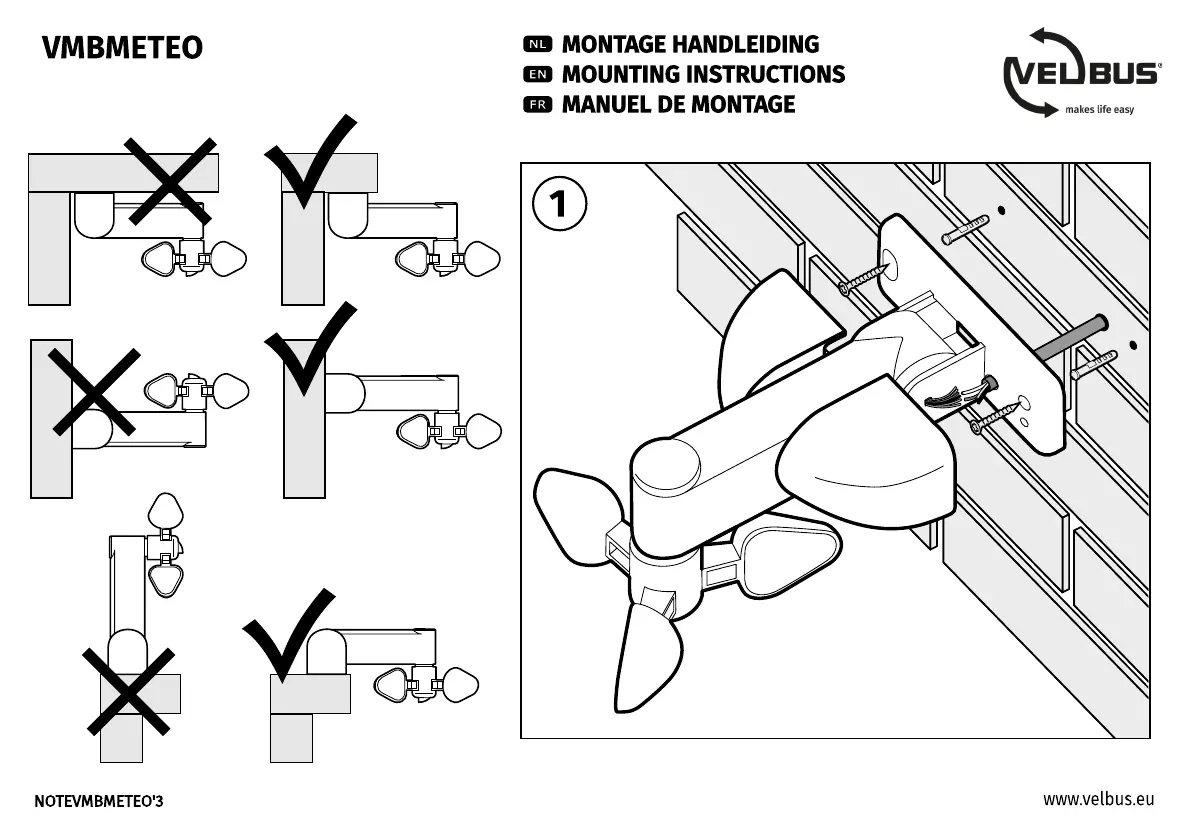 VMBMETEO

NL MONTAGE HANDLEIDING
EN MOUNTING INSTRUCTIONS
FR MANUEL DE MONTAGE

VELBUS®
makes life easy

1

NOTEVMBMETEO'3

www.velbus.eu