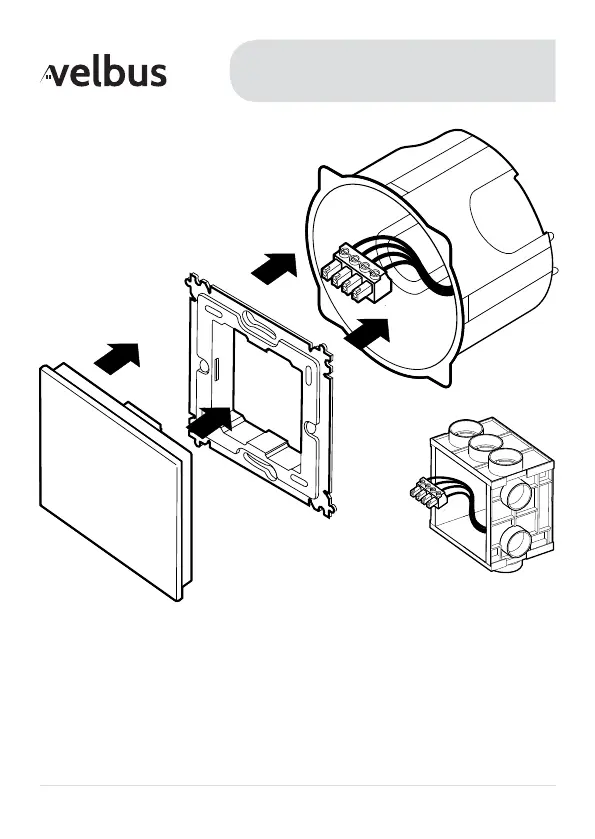 velbus