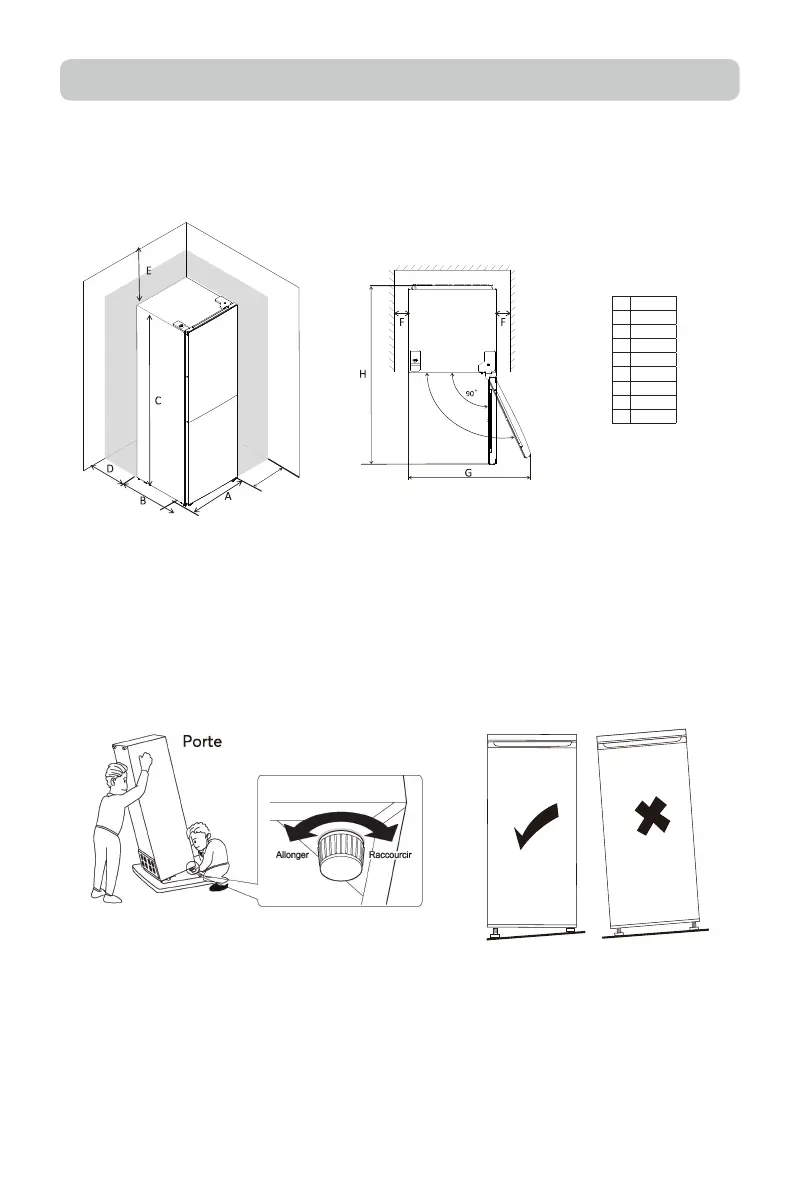 E

C

D

B

A

F

F

H

90°

G

Porte

Allonger

Raccourcir