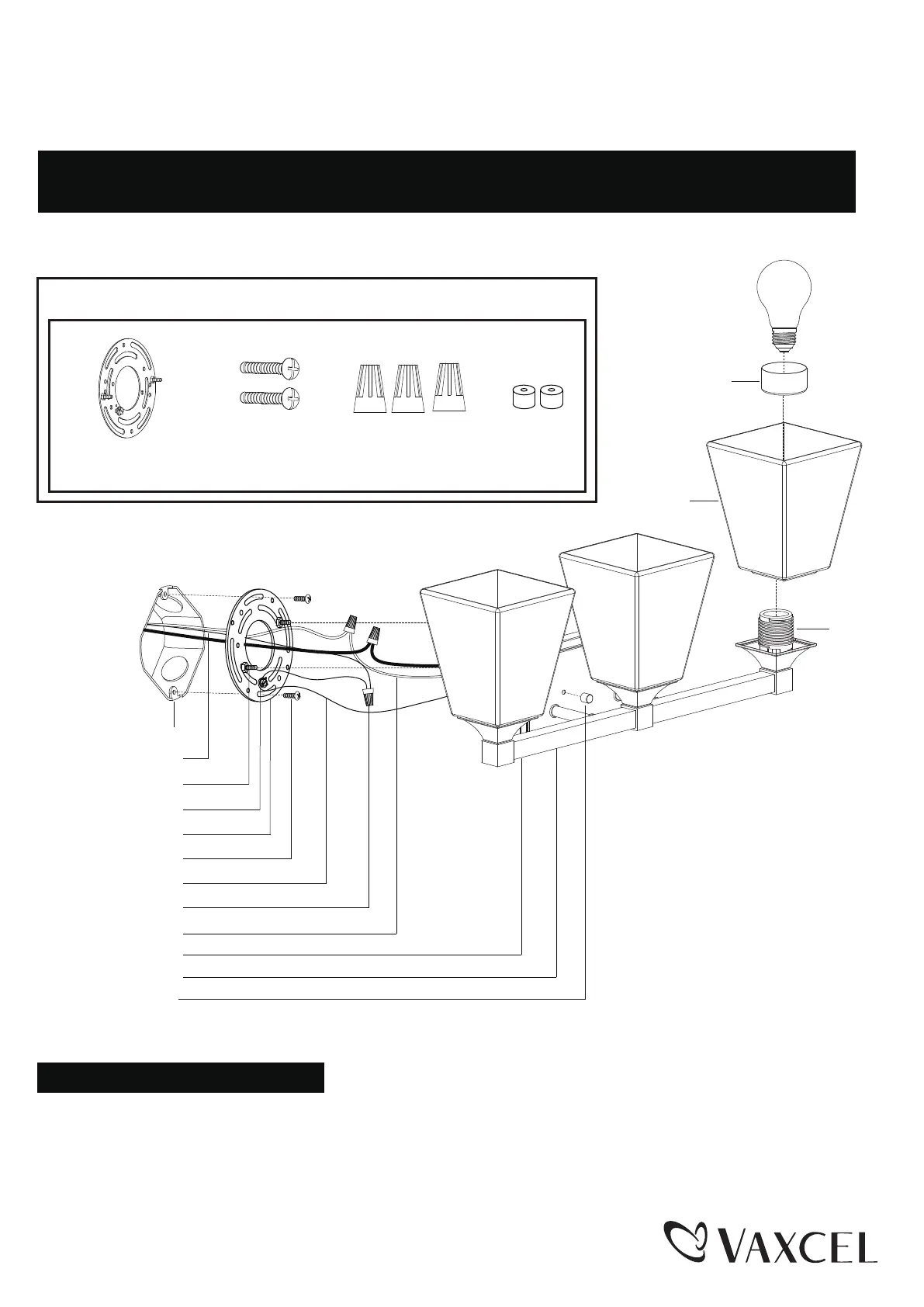 VAXCEL