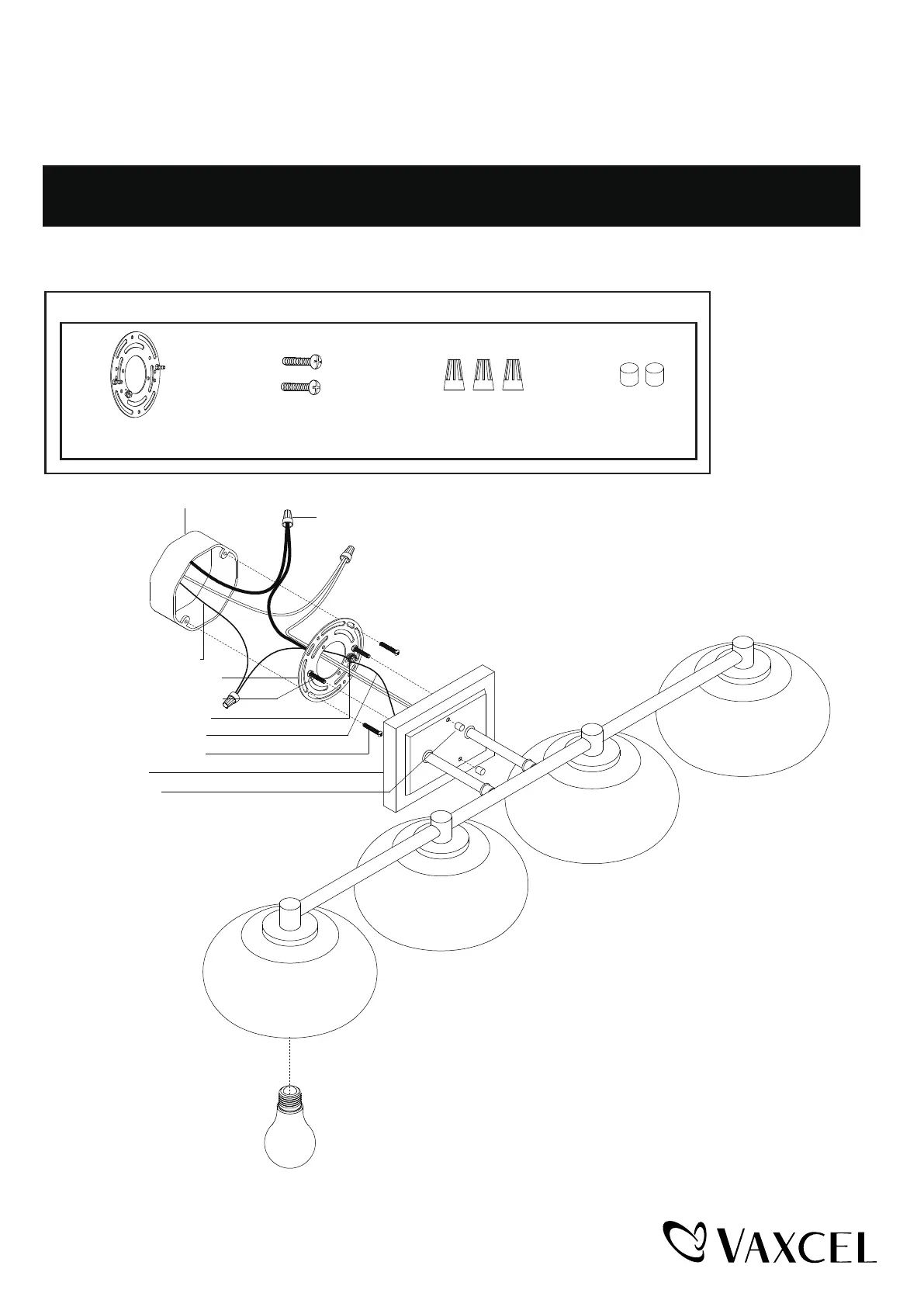 VAXCEL