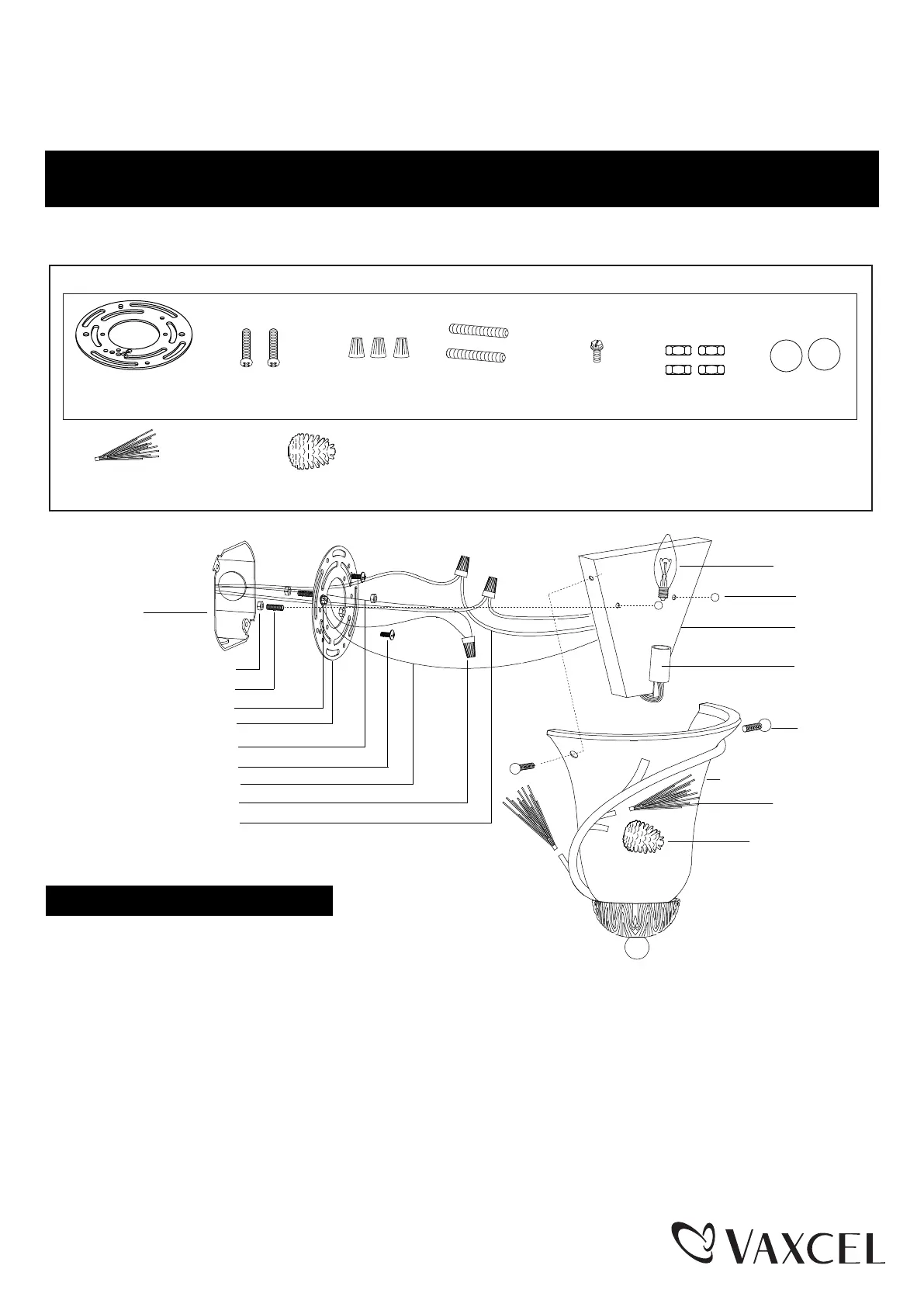 VAXCEL