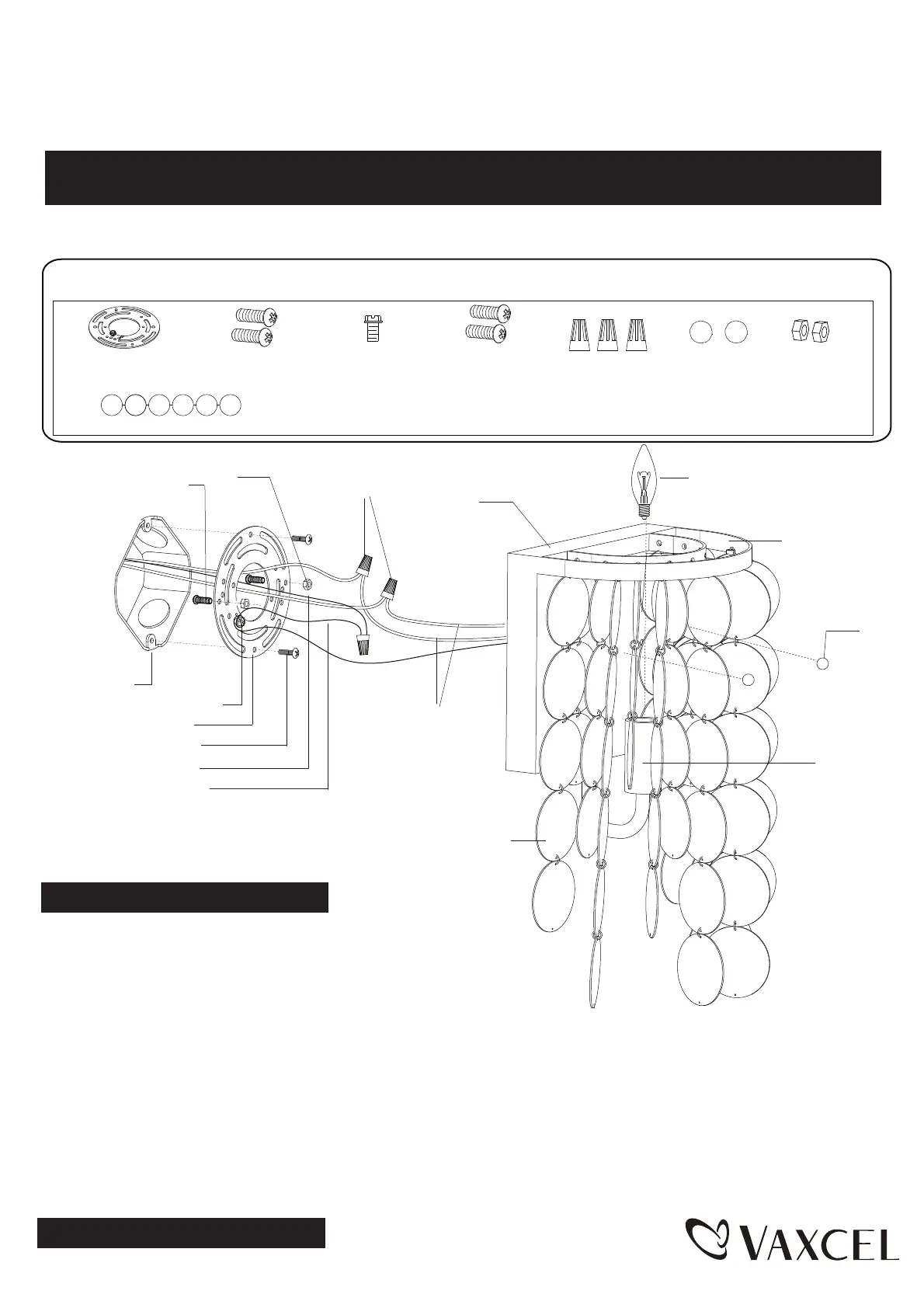 VAXCEL