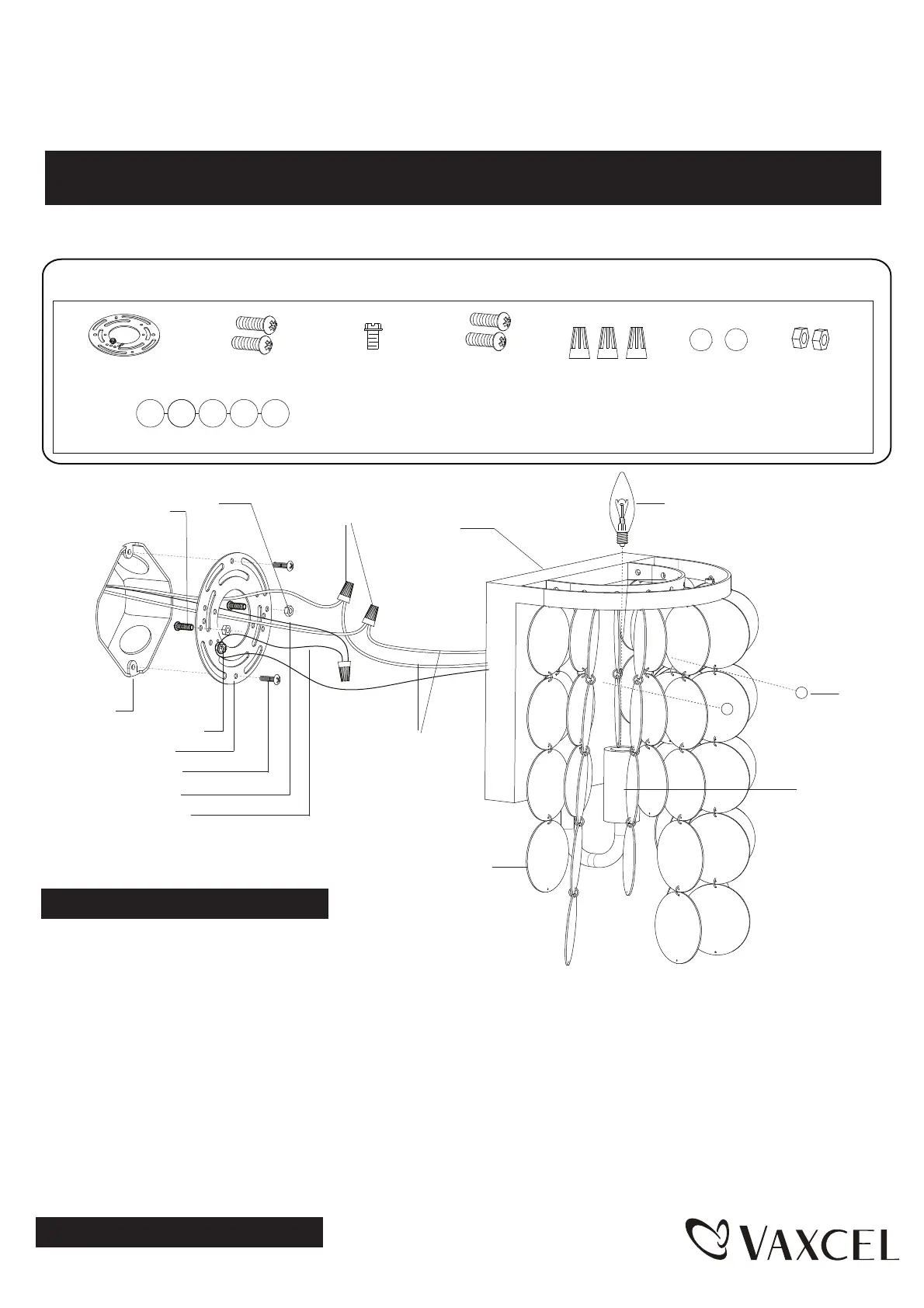 VAXCEL