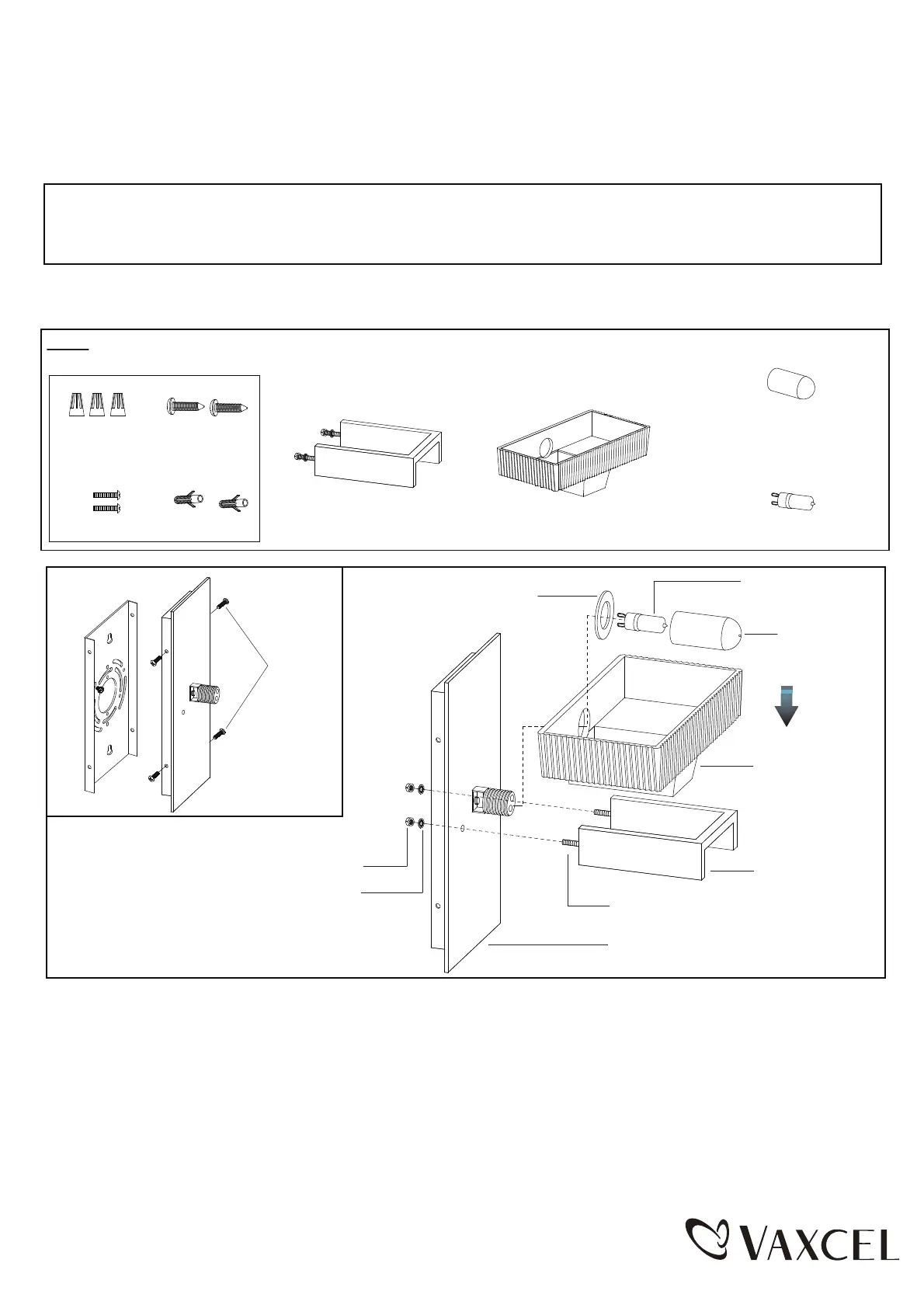 VAXCEL