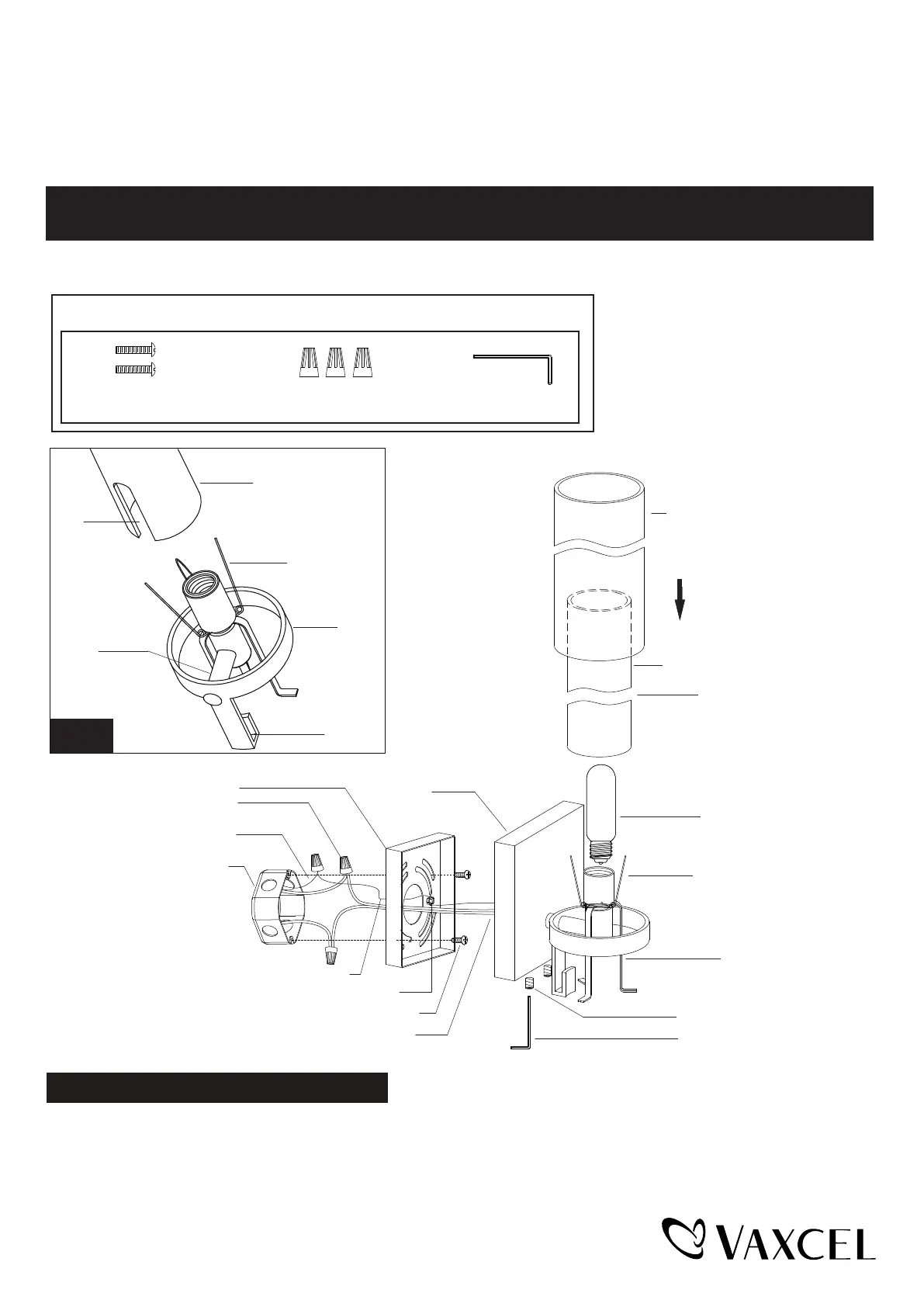 VAXCEL