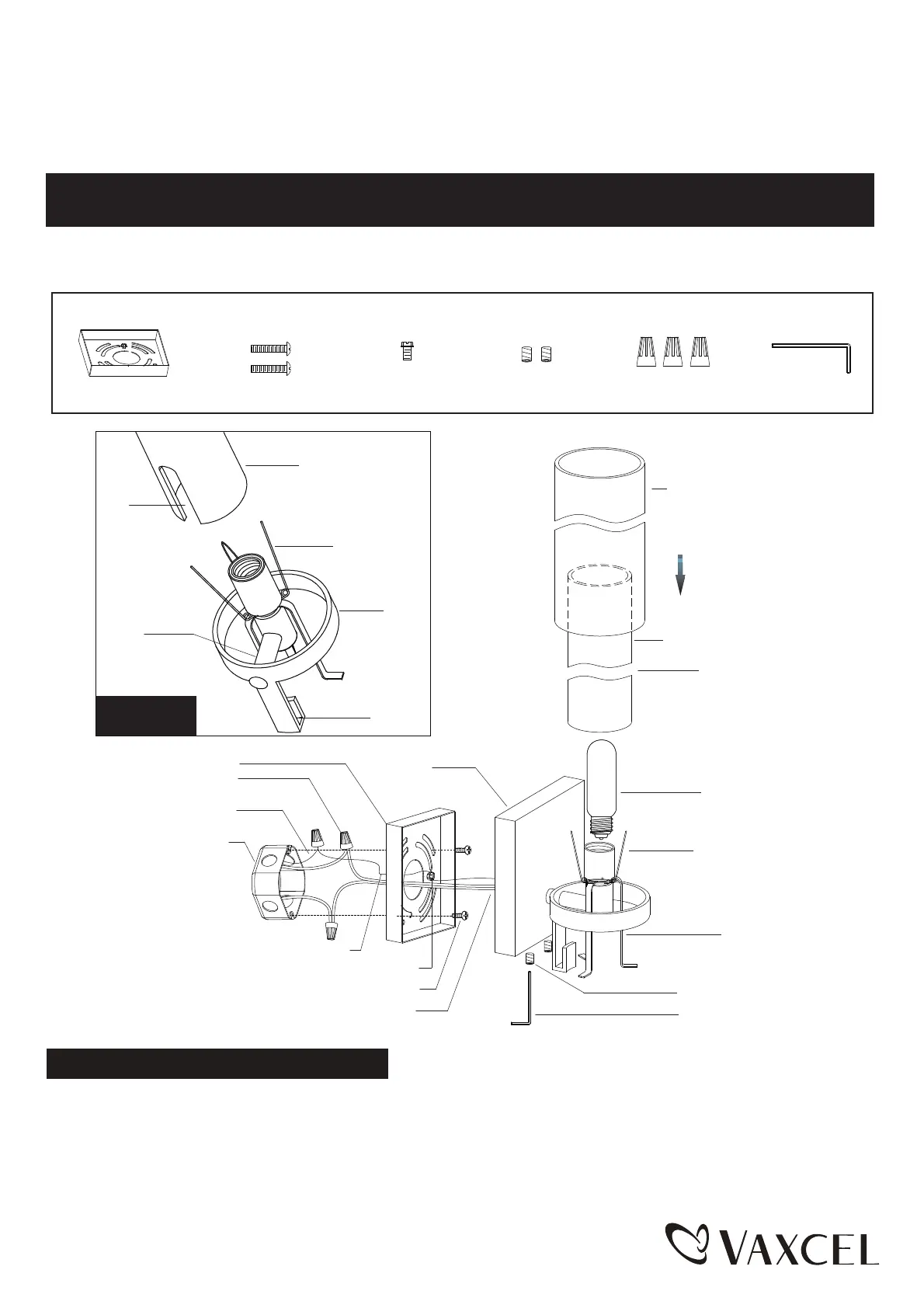 VAXCEL